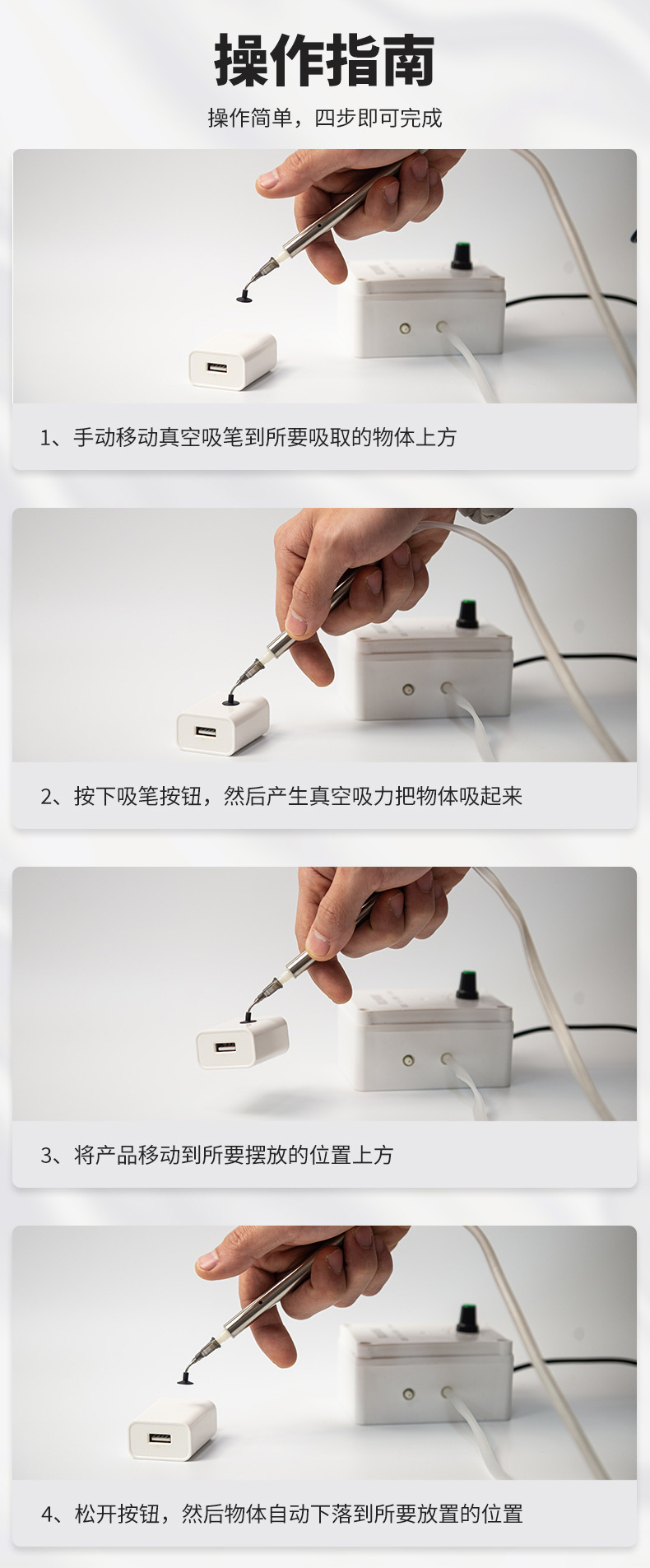 操作指南

操作简单，四步即可完成

1、手动移动真空吸笔到所要吸取的物体上方

2、按下吸笔按钮，然后产生真空吸力把物体吸起来

3、将产品移动到所要摆放的位置上方

4、松开按钮，然后物体自动下落到所要放置的位置