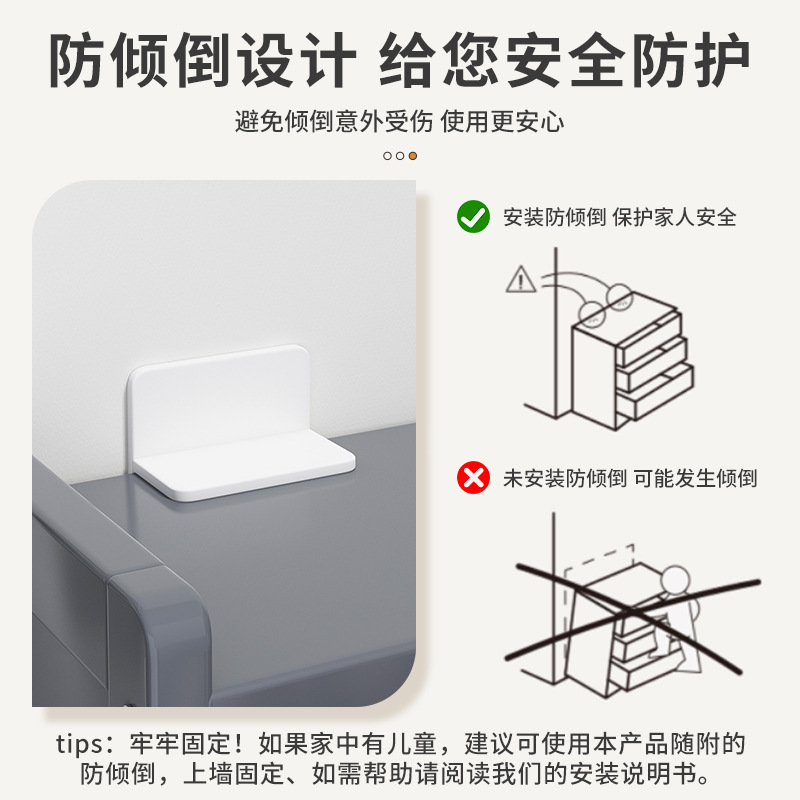 防倾倒设计 给您安全防护

避免倾倒意外受伤 使用更安心

安装防倾倒 保护家人安全

未安装防倾倒 可能发生倾倒

tips：牢牢固定！如果家中有儿童，建议可使用本产品随附的防倾倒，上墙固定、如需帮助请阅读我们的安装说明书。