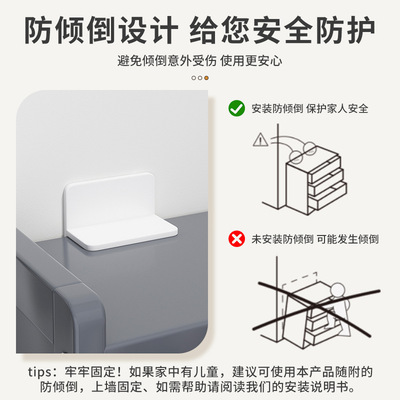 防倾倒设计 给您安全防护

避免倾倒意外受伤 使用更安心

安装防倾倒 保护家人安全

未安装防倾倒 可能发生倾倒

tips：牢牢固定！如果家中有儿童，建议可使用本产品随附的防倾倒，上墙固定、如需帮助请阅读我们的安装说明书。