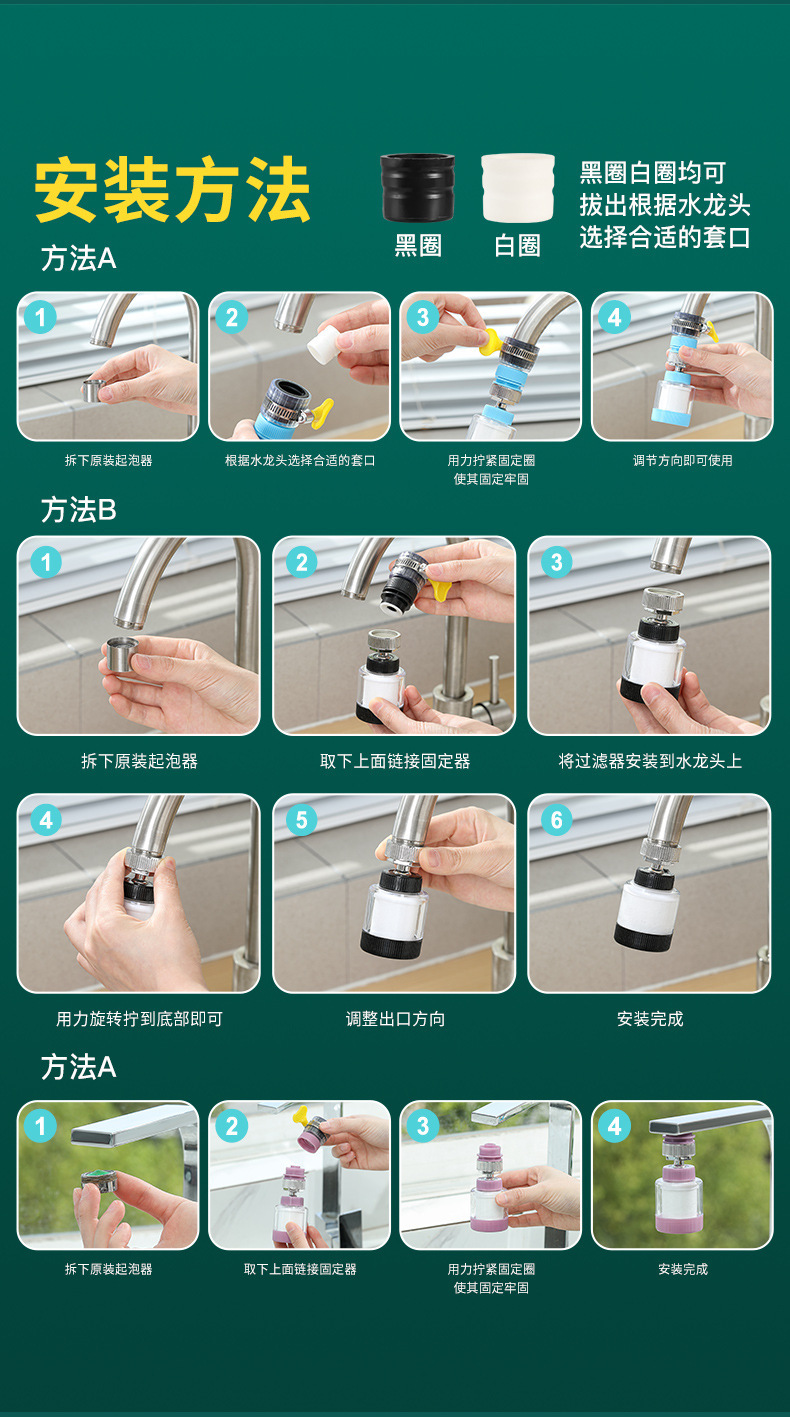 安装方法

黑圈 白圈

黑圈白圈均可
拔出根据水龙头
选择合适的套口

方法A

1
拆下原装起泡器

2
根据水龙头选择合适的套口

3
用力拧紧固定圈
使其固定牢固

4
调节方向即可使用

方法B

1
拆下原装起泡器

2
取下上面链接固定器

3
将过滤器安装到水龙头上

4
用力旋转拧到底部即可

5
调整出口方向

6
安装完成

方法A

1
拆下原装起泡器

2
取下上面链接固定器

3
用力拧紧固定圈
使其固定牢固

4
安装完成