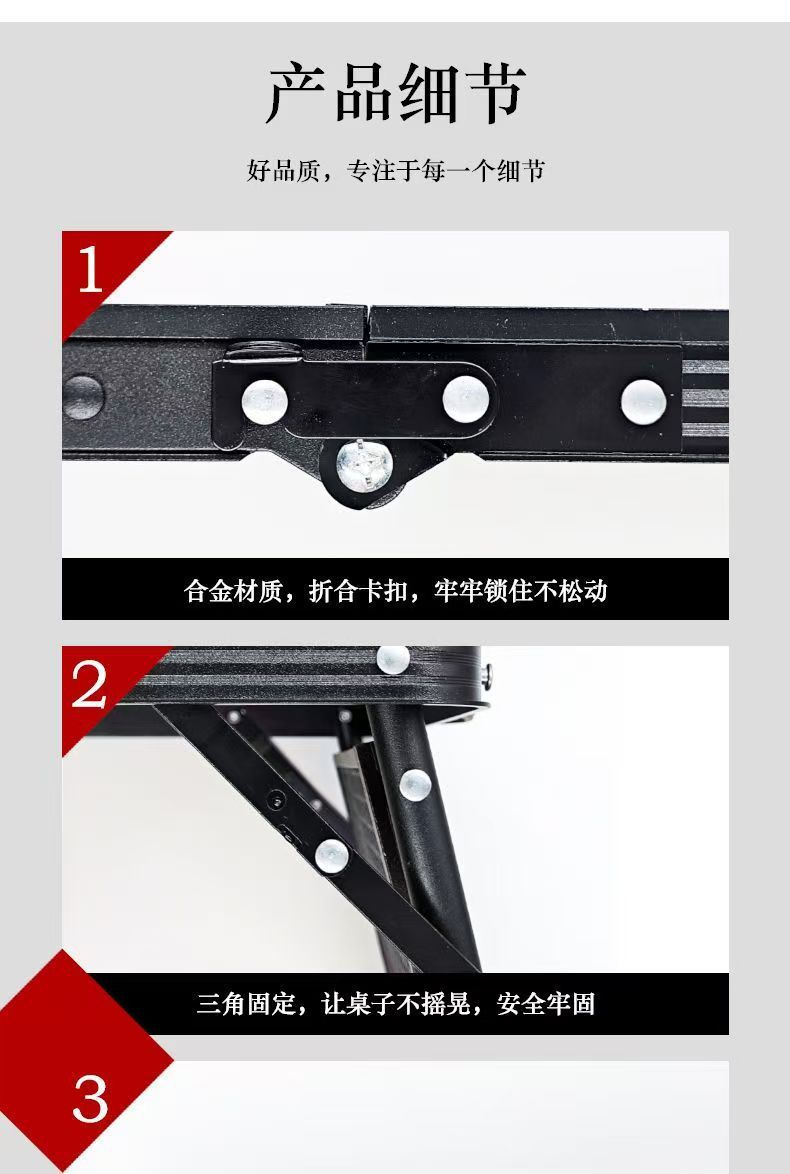 产品细节

好品质，专注于每一个细节

1

合金材质，折合卡扣，牢牢锁住不松动

2

三角固定，让桌子不摇晃，安全牢固

3