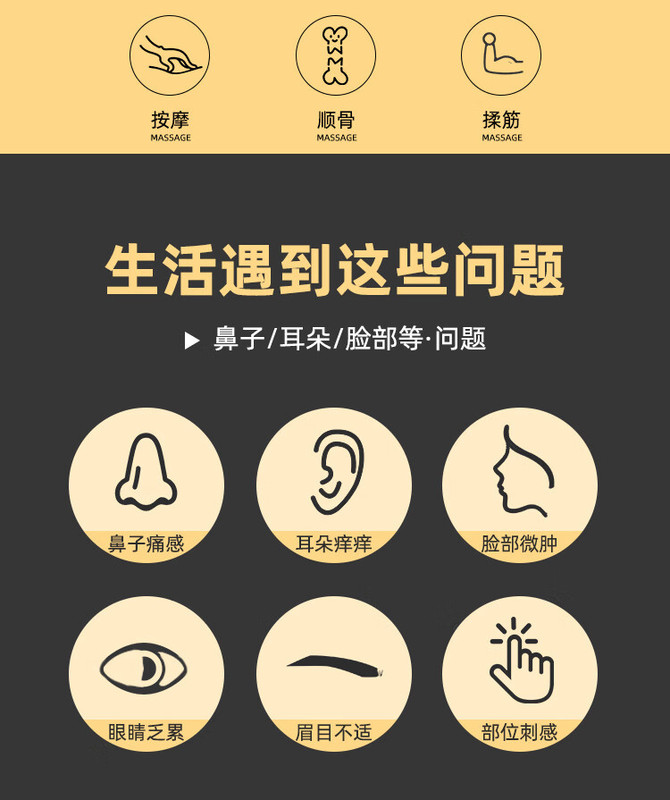 按摩
MASSAGE

顺骨
MASSAGE

揉筋
MASSAGE

生活遇到这些问题

▶ 鼻子/耳朵/脸部等·问题

鼻子痛感

耳朵痒痒

脸部微肿

眼睛乏累

眉目不适

部位刺感