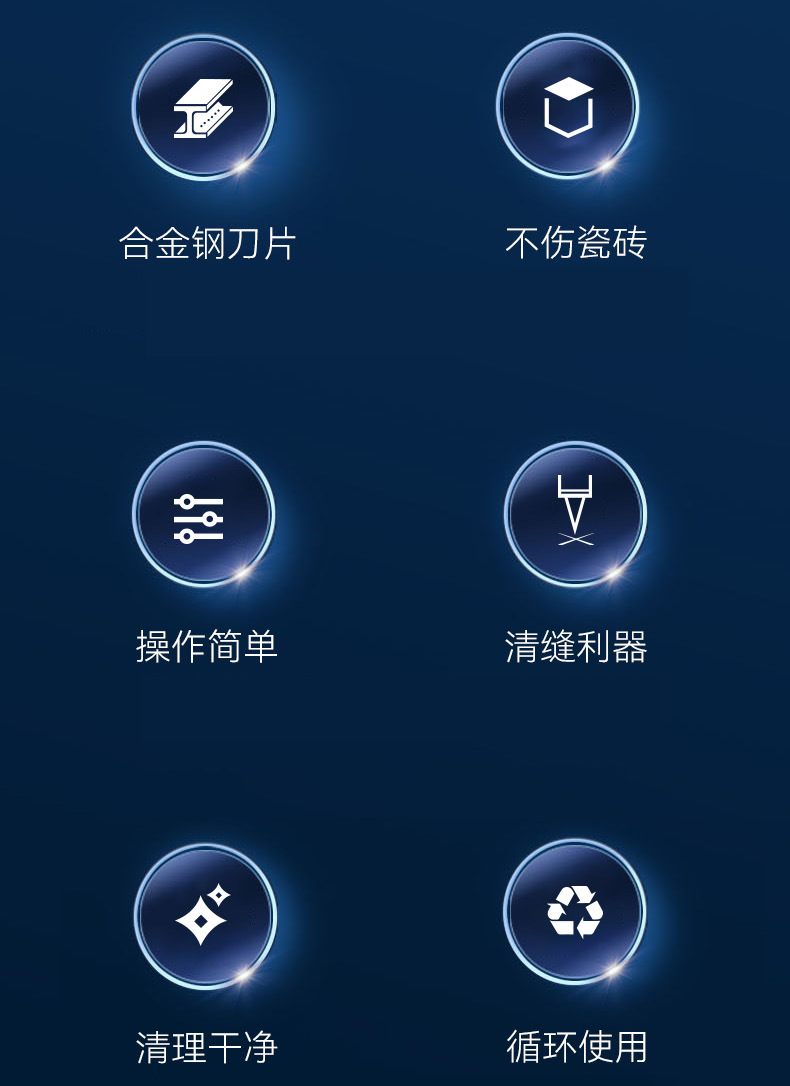 合金钢刀片

不伤瓷砖

操作简单

清缝利器

清理干净

循环使用