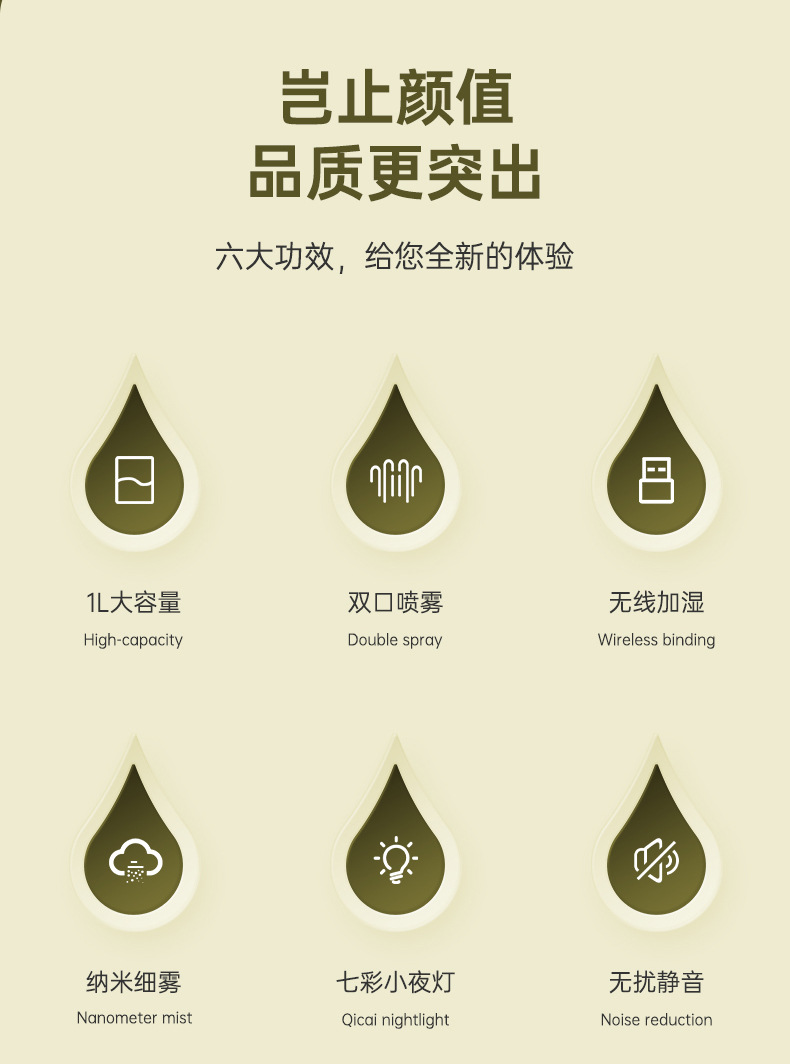 岂止颜值
品质更突出

六大功效，给您全新的体验

1L大容量
High-capacity

双口喷雾
Double spray

无线加湿
Wireless binding

纳米细雾
Nanometer mist

七彩小夜灯
Qicai nightlight

无扰静音
Noise reduction