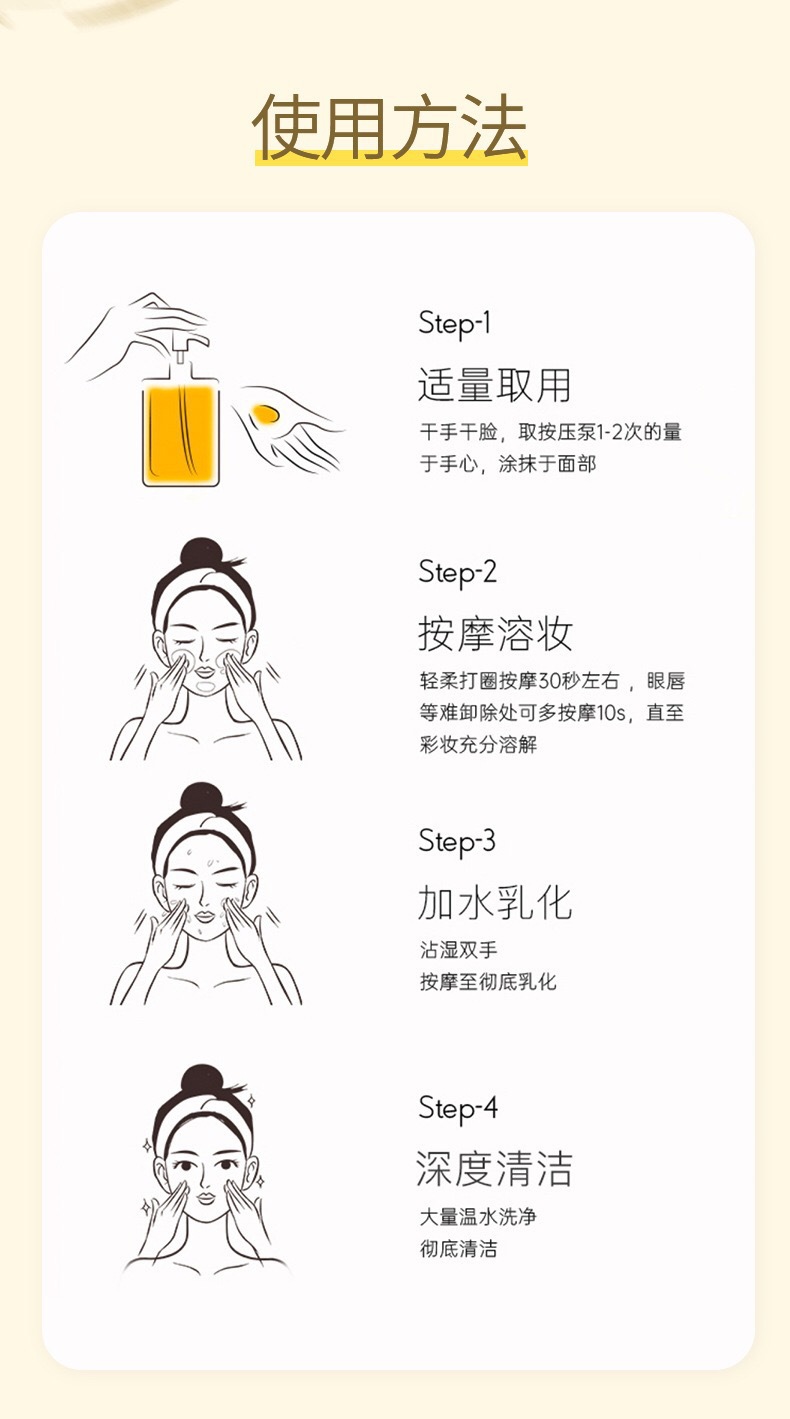 使用方法

Step-1
适量取用
干手干脸，取按压泵1-2次的量于手心，涂抹于面部

Step-2
按摩溶妆
轻柔打圈按摩30秒左右，眼唇等难卸除处可多按摩10s，直至彩妆充分溶解

Step-3
加水乳化
沾湿双手
按摩至彻底乳化

Step-4
深度清洁
大量温水洗净
彻底清洁