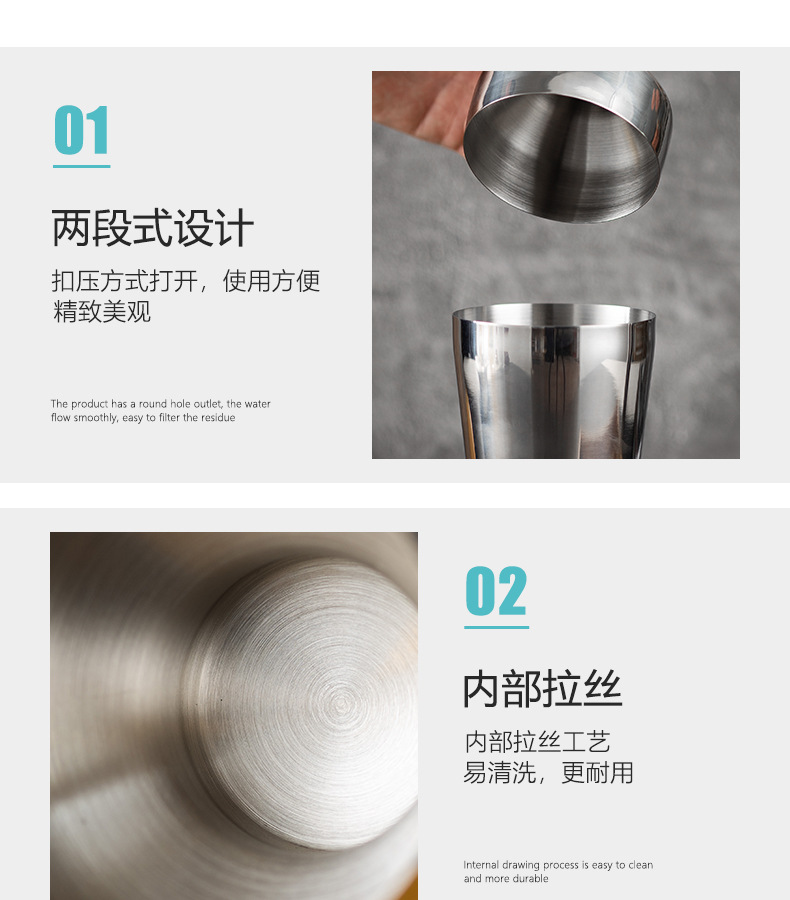 01

两段式设计

扣压方式打开，使用方便
精致美观

The product has a round hole outlet, the water flow smoothly, easy to filter the residue

02

内部拉丝

内部拉丝工艺
易清洗，更耐用

Internal drawing process is easy to clean and more durable