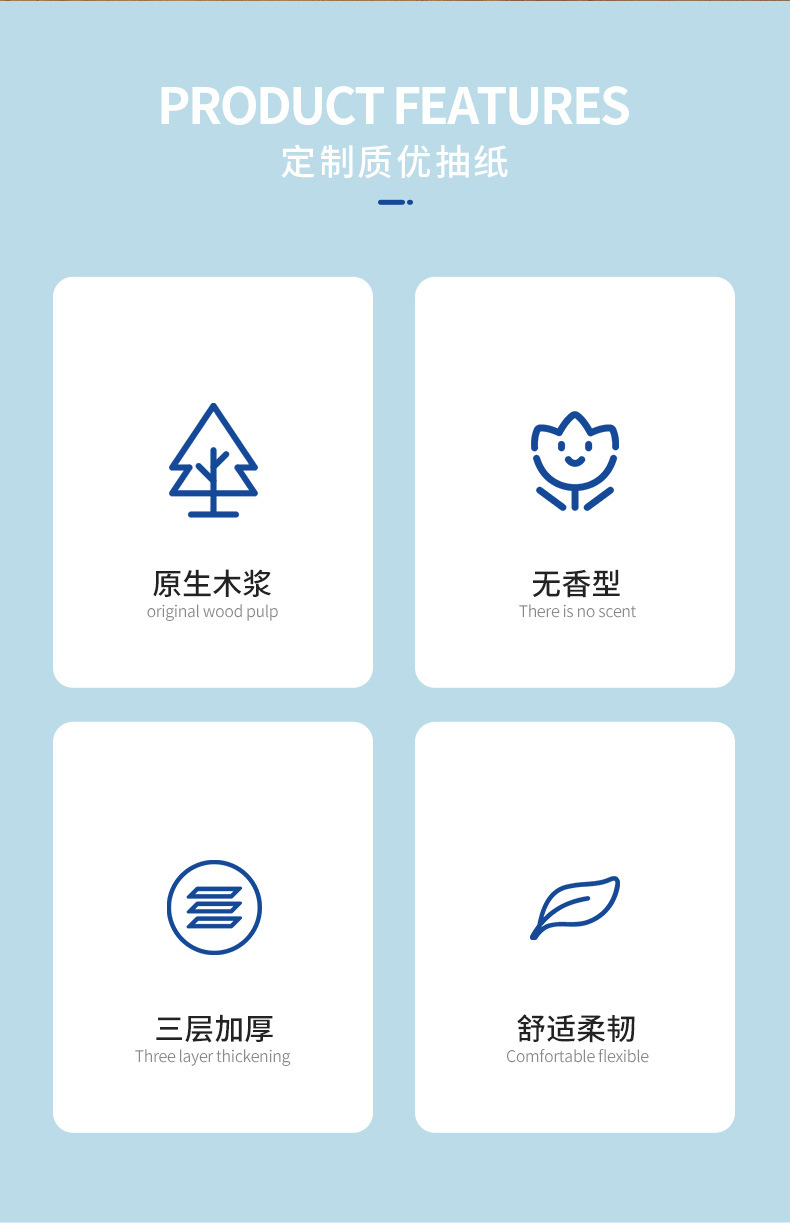 PRODUCT FEATURES
定制质优抽纸

原生木浆
original wood pulp

无香型
There is no scent

三层加厚
Three layer thickening

舒适柔韧
Comfortable flexible