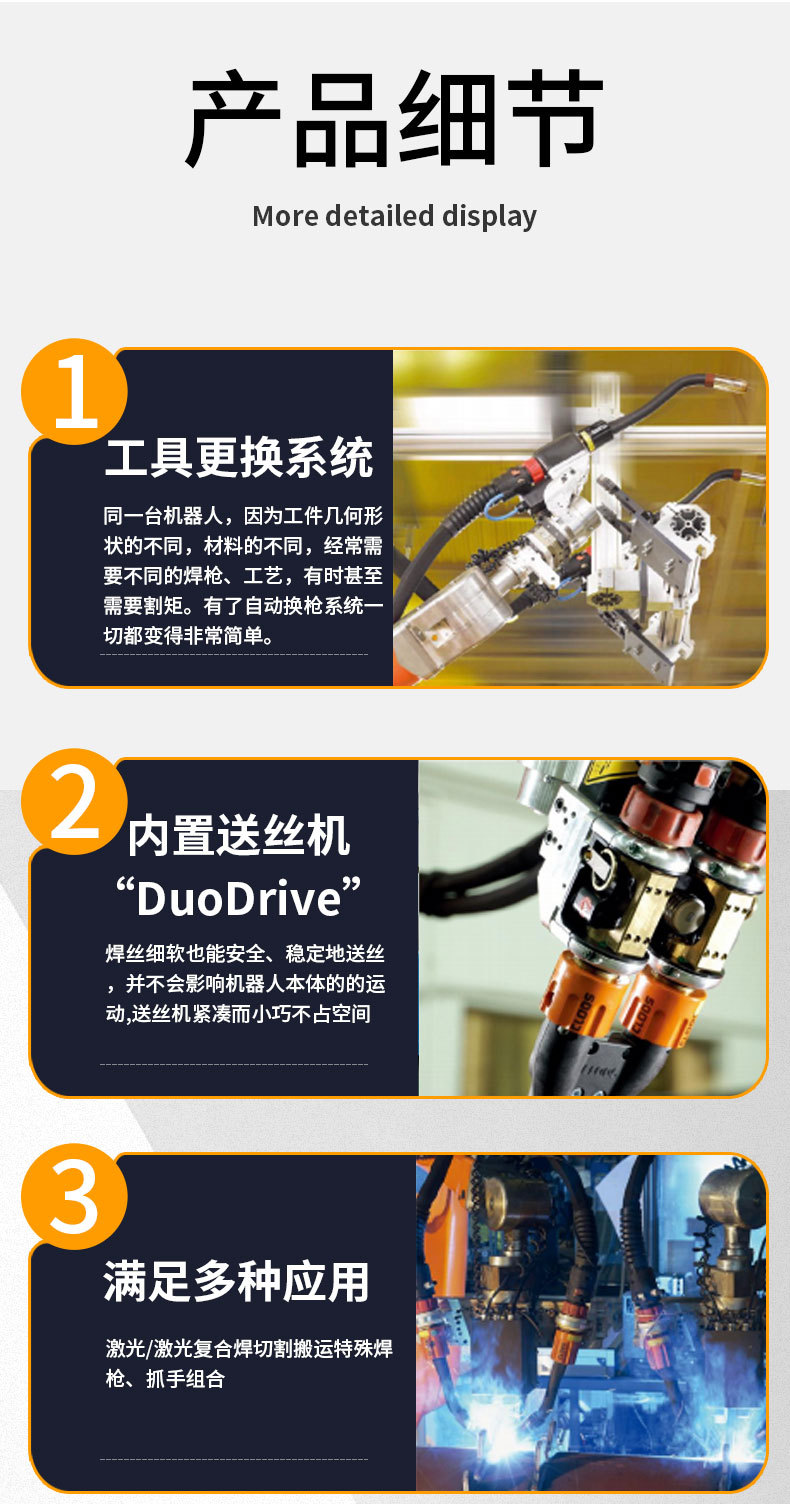 产品细节

More detailed display

1

工具更换系统

同一台机器人，因为工件几何形状的不同，材料的不同，经常需要不同的焊枪、工艺，有时甚至需要割矩。有了自动换枪系统一切都变得非常简单。

2

内置送丝机

“DuoDrive”

焊丝细软也能安全、稳定地送丝，并不会影响机器人本体的的运动,送丝机紧凑而小巧不占空间

CLOOS

CLOOS

3

满足多种应用

激光/激光复合焊切割搬运特殊焊枪、抓手组合