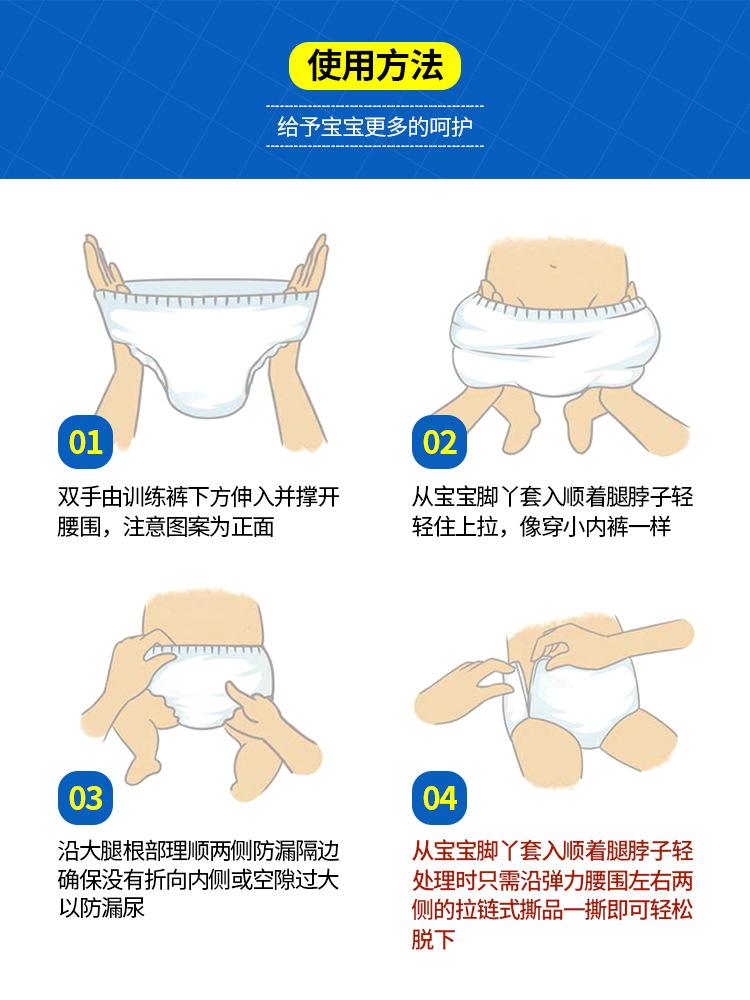 使用方法

给予宝宝更多的呵护

01

双手由训练裤下方伸入并撑开腰围，注意图案为正面

02

从宝宝脚丫套入顺着腿脖子轻轻住上拉，像穿小内裤一样

03

沿大腿根部理顺两侧防漏隔边确保没有折向内侧或空隙过大以防漏尿

04

从宝宝脚丫套入顺着腿脖子轻处理时只需沿弹力腰围左右两侧的拉链式撕品一撕即可轻松脱下