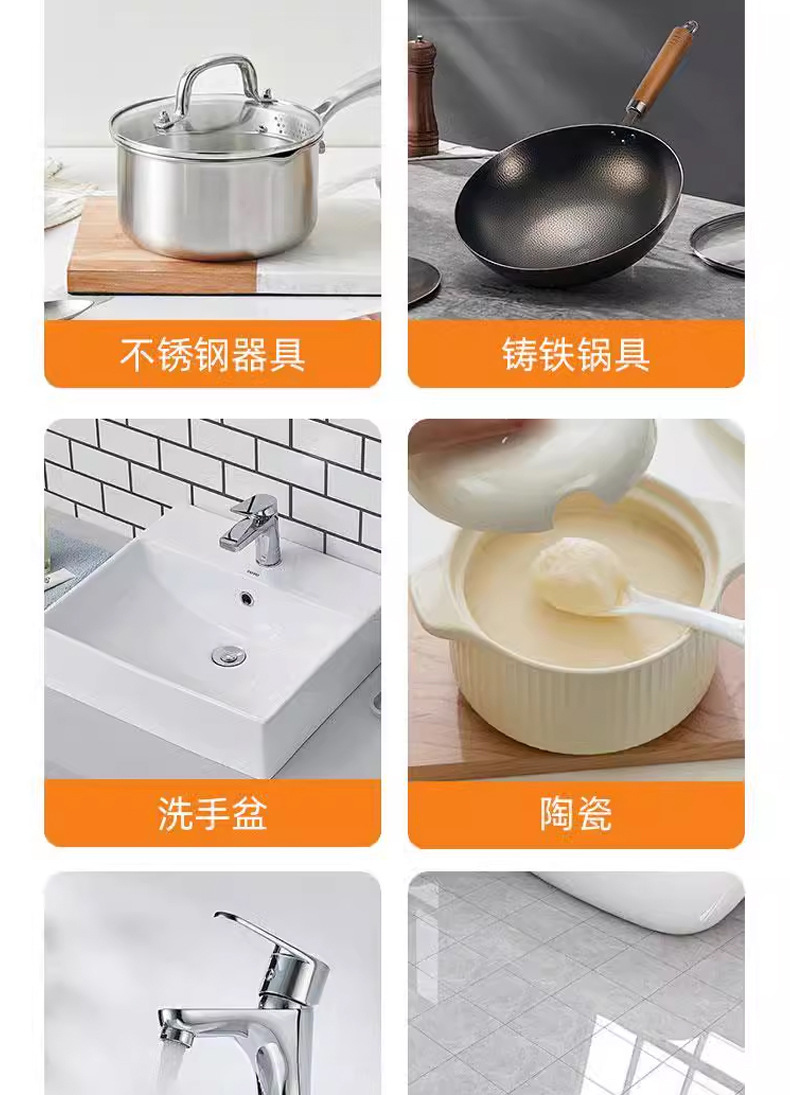 不锈钢器具

铸铁锅具

洗手盆

陶瓷