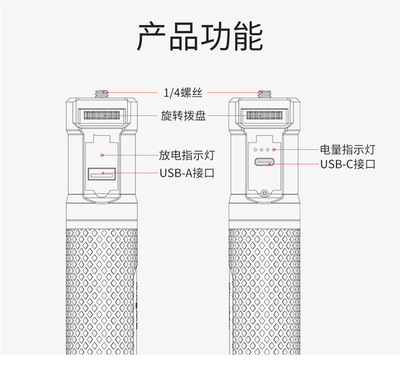 产品功能

1/4螺丝

旋转拨盘

放电指示灯

USB-A接口

电量指示灯

USB-C接口