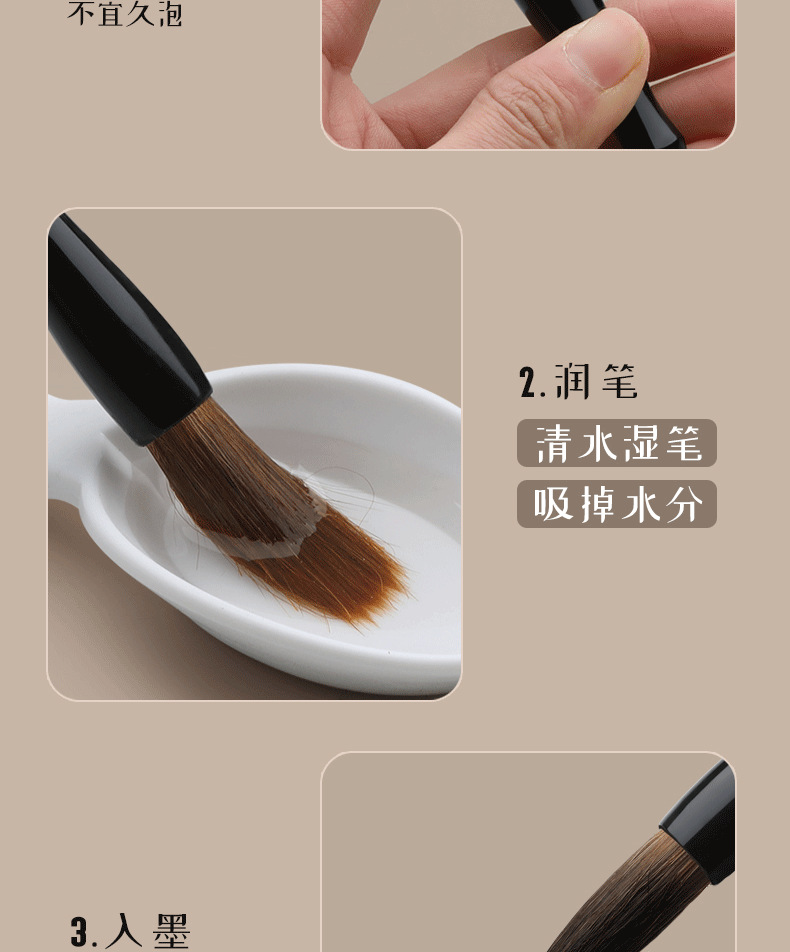 不宜久泡

2.润笔

清水湿笔

吸掉水分

3.入墨