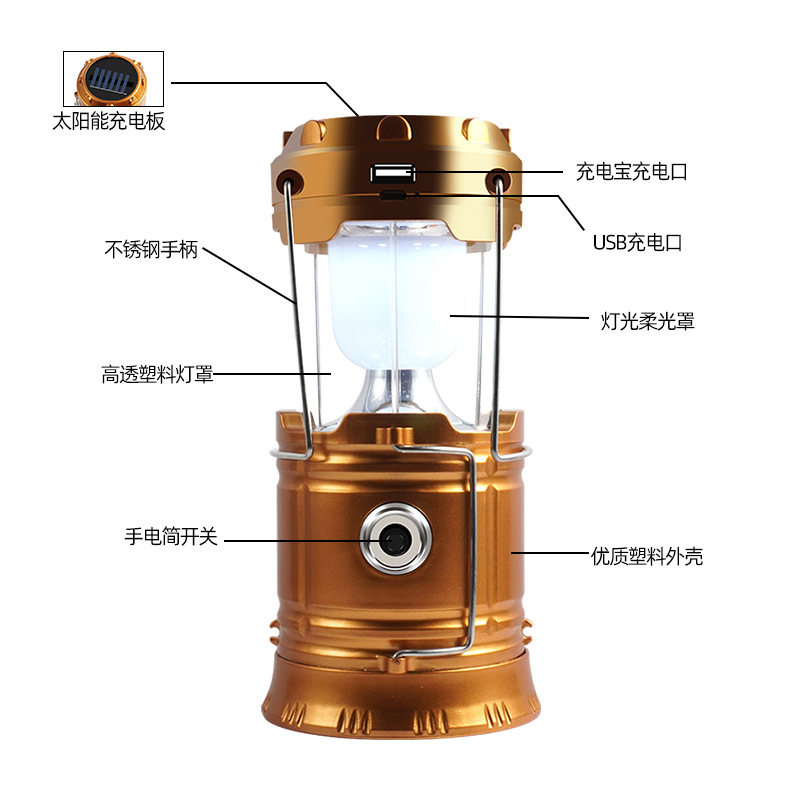 太阳能充电板

充电宝充电口

USB充电口

不锈钢手柄

灯光柔光罩

高透塑料灯罩

手电筒开关

优质塑料外壳