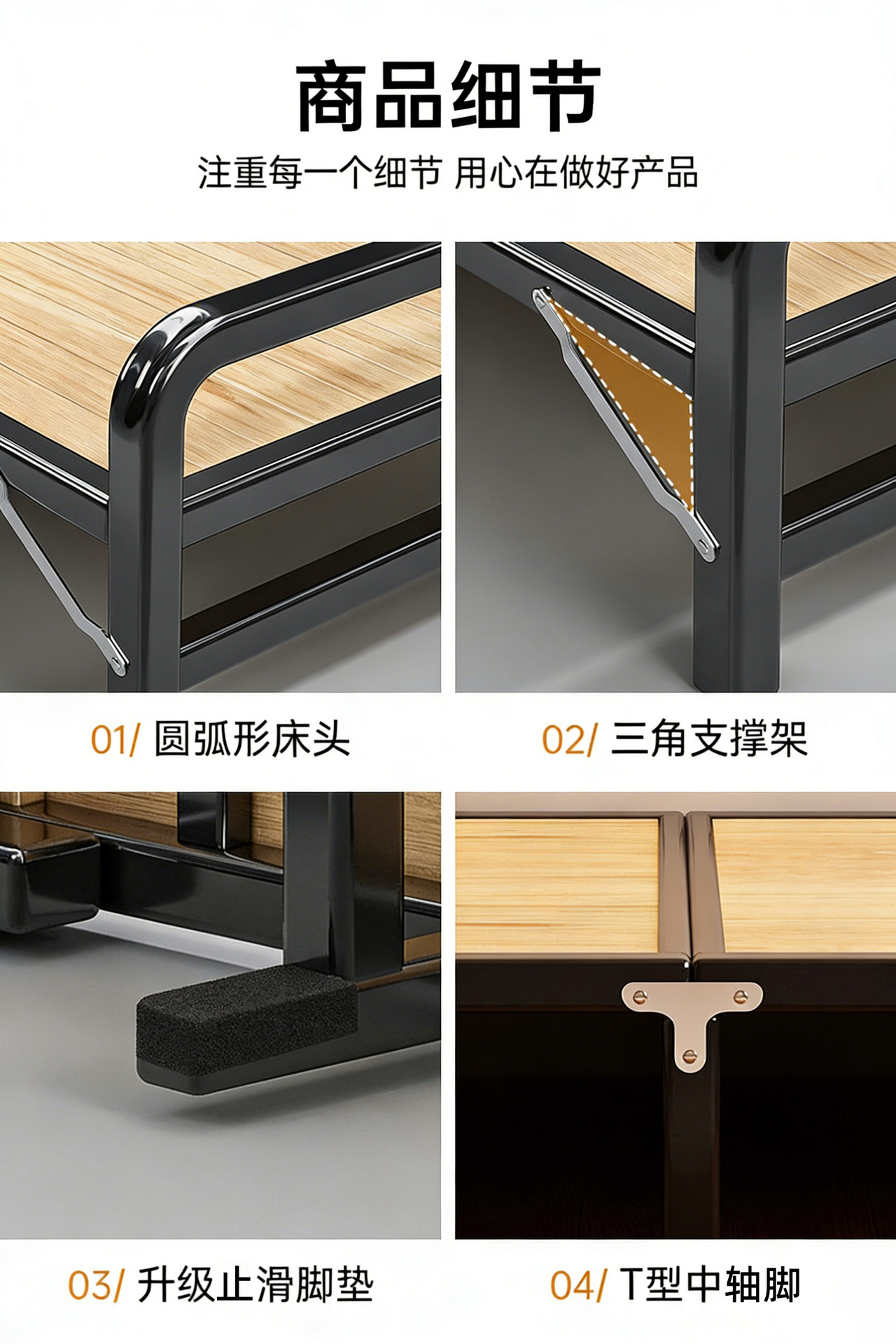 商品细节

注重每一个细节 用心在做好产品

01/ 圆弧形床头

02/ 三角支撑架

03/ 升级止滑脚垫

04/ T型中轴脚