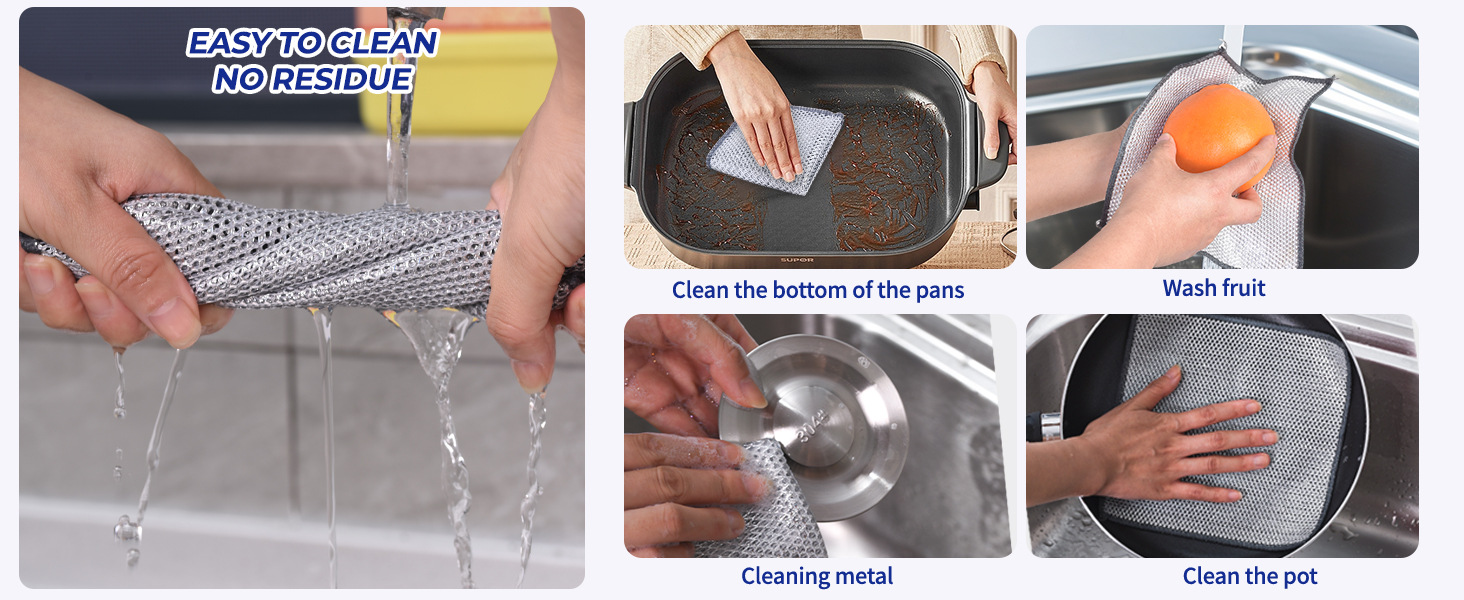 EASY TO CLEAN
NO RESIDUE

SUPOR

Clean the bottom of the pans

Wash fruit

Cleaning metal

Clean the pot