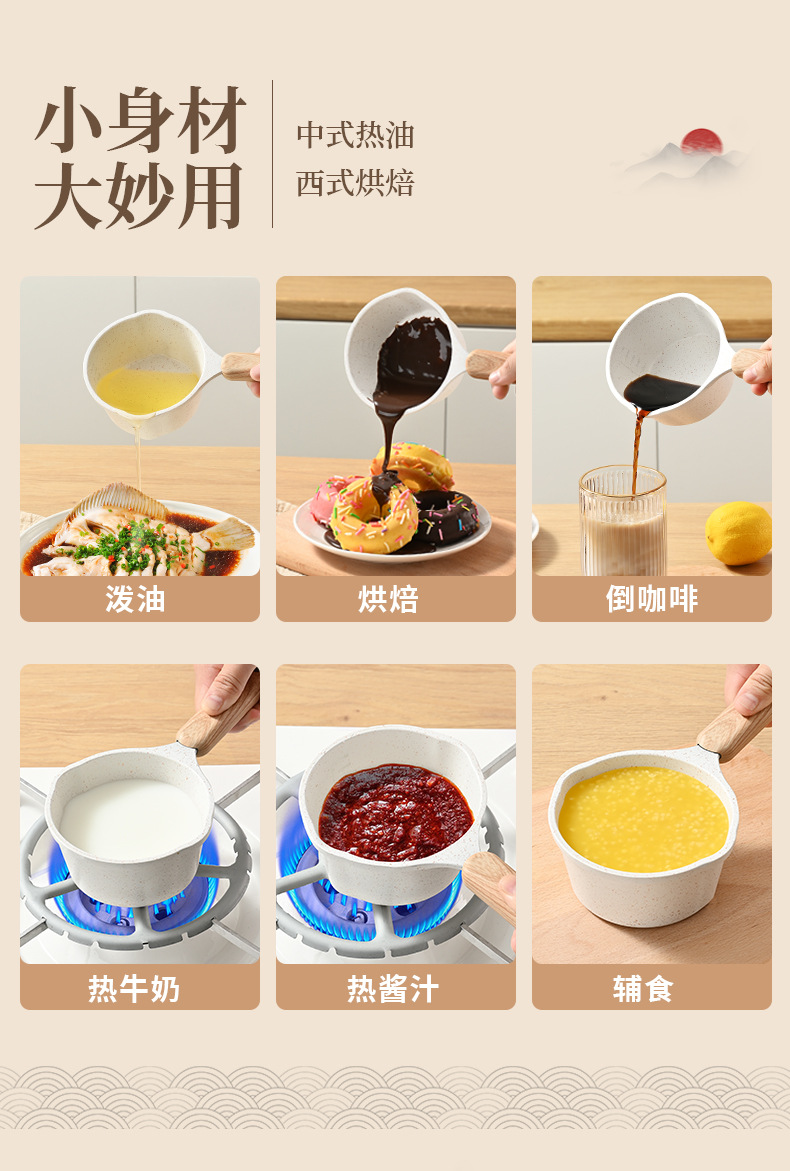 小身材
大妙用

中式热油
西式烘焙

泼油

烘焙

倒咖啡

热牛奶

热酱汁

辅食