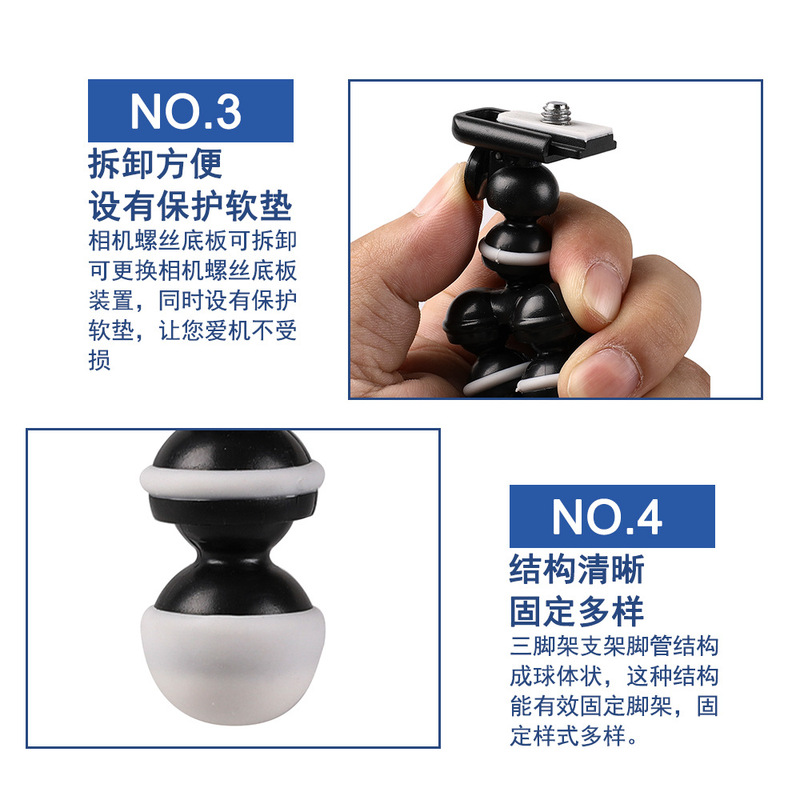 NO.3

拆卸方便
设有保护软垫

相机螺丝底板可拆卸可更换相机螺丝底板装置，同时设有保护软垫，让您爱机不受损

NO.4

结构清晰
固定多样

三脚架支架脚管结构成球体状，这种结构能有效固定脚架，固定样式多样。