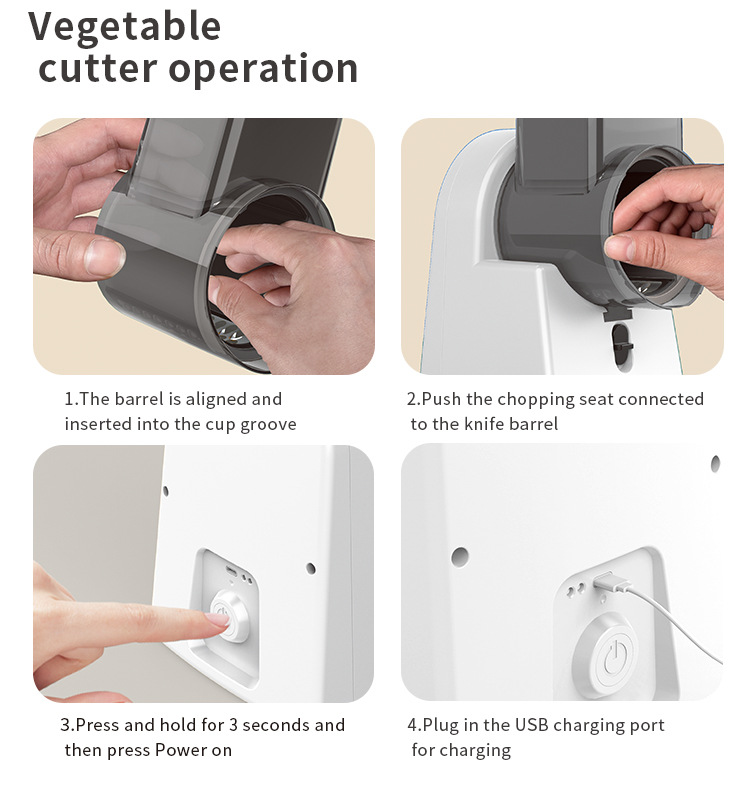 Vegetable cutter operation

1.The barrel is aligned and inserted into the cup groove

2.Push the chopping seat connected to the knife barrel

3.Press and hold for 3 seconds and then press Power on

4.Plug in the USB charging port for charging