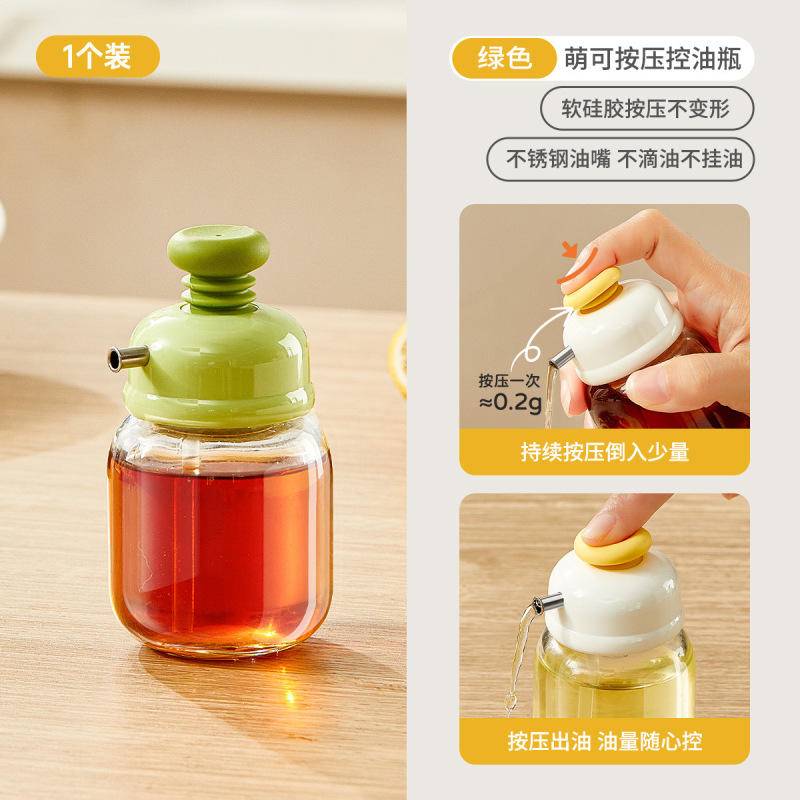 1个装

绿色 萌可按压控油瓶

软硅胶按压不变形

不锈钢油嘴 不滴油不挂油

按压一次
≈0.2g

持续按压倒入少量

按压出油 油量随心控