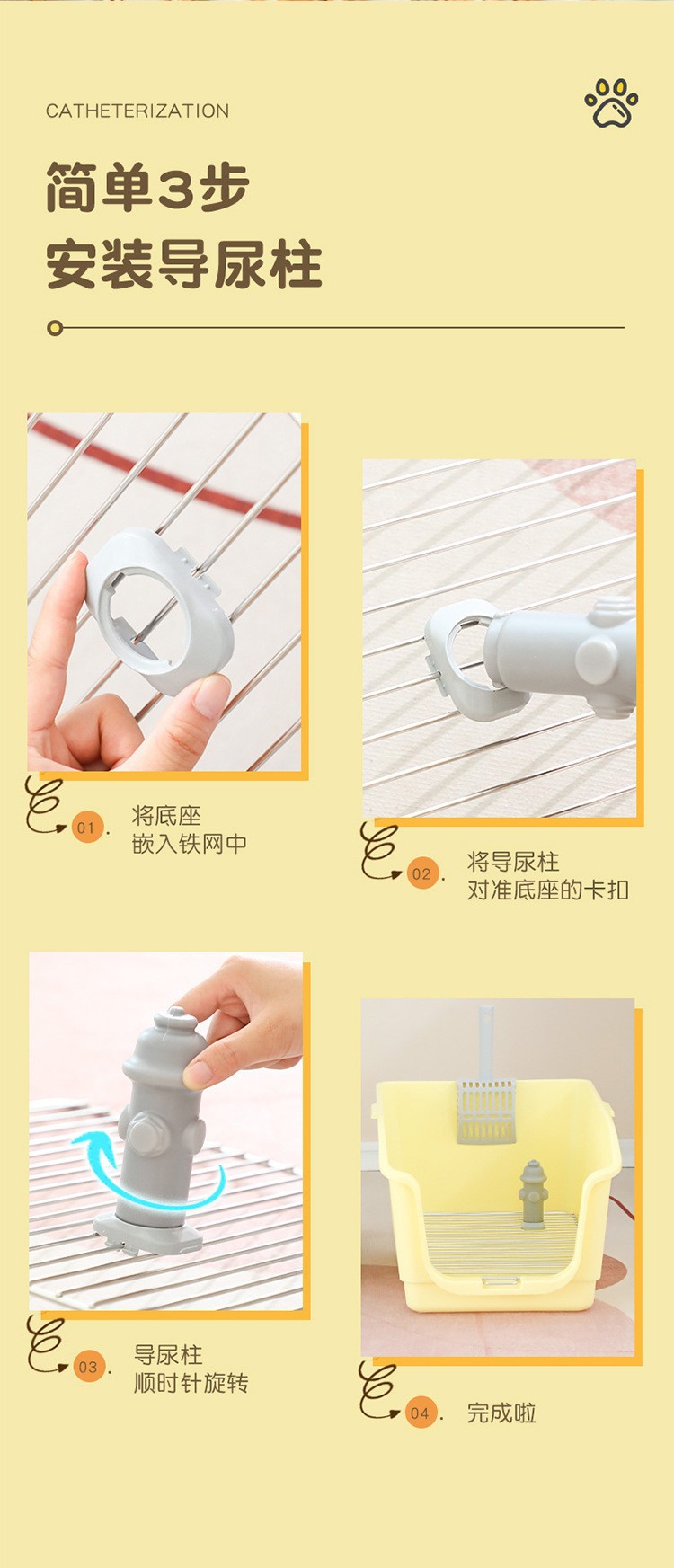 CATHETERIZATION

简单3步
安装导尿柱

01. 将底座
嵌入铁网中

02. 将导尿柱
对准底座的卡扣

03. 导尿柱
顺时针旋转

04. 完成啦