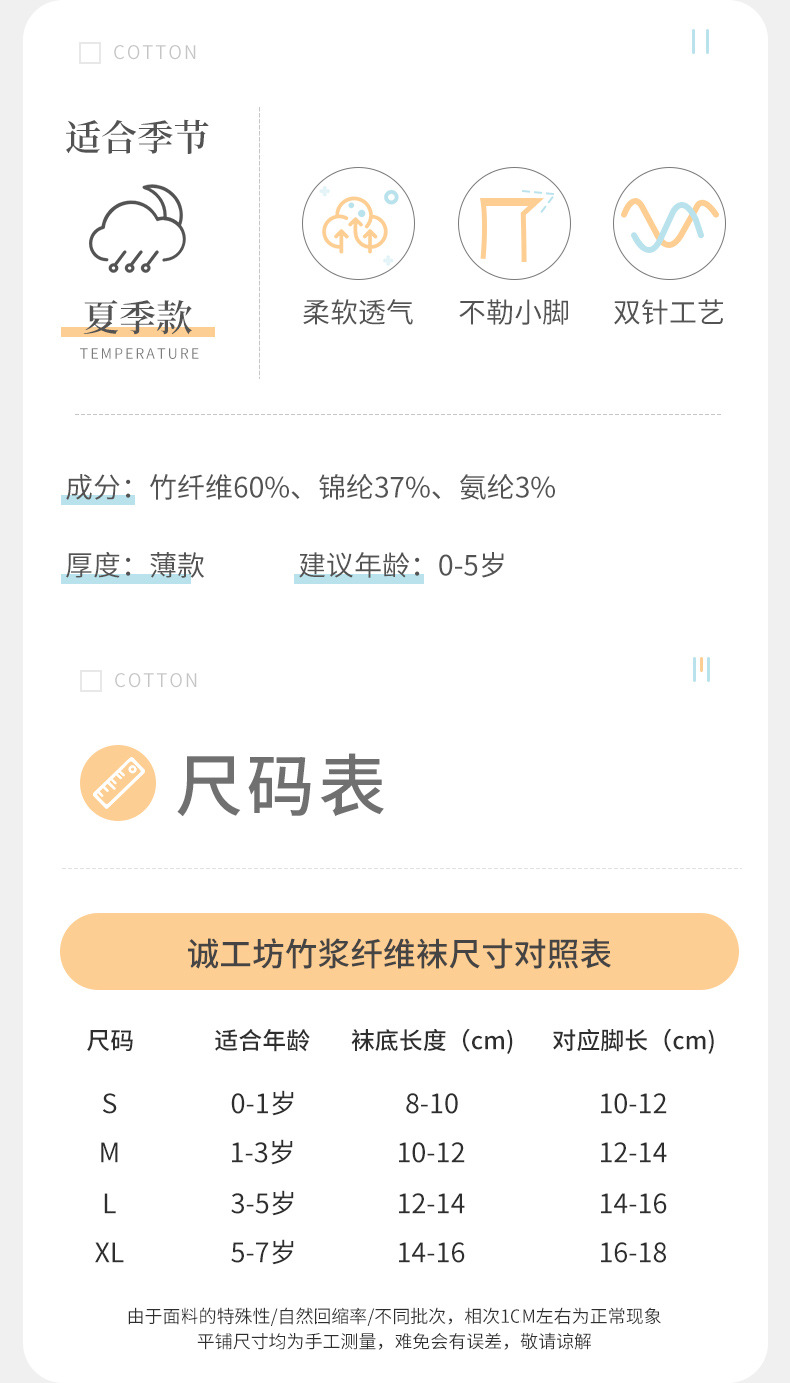 ☐ COTTON

适合季节

夏季款
TEMPERATURE

柔软透气

不勒小脚

双针工艺

成分：竹纤维60%、锦纶37%、氨纶3%

厚度：薄款 建议年龄：0-5岁

☐ COTTON

尺码表

诚工坊竹浆纤维袜尺寸对照表

| 尺码 | 适合年龄 | 袜底长度（cm） | 对应脚长（cm） |
|---|---|---|---|
| S | 0-1岁 | 8-10 | 10-12 |
| M | 1-3岁 | 10-12 | 12-14 |
| L | 3-5岁 | 12-14 | 14-16 |
| XL | 5-7岁 | 14-16 | 16-18 |

由于面料的特殊性/自然回缩率/不同批次，相次1CM左右为正常现象
平铺尺寸均为手工测量，难免会有误差，敬请谅解