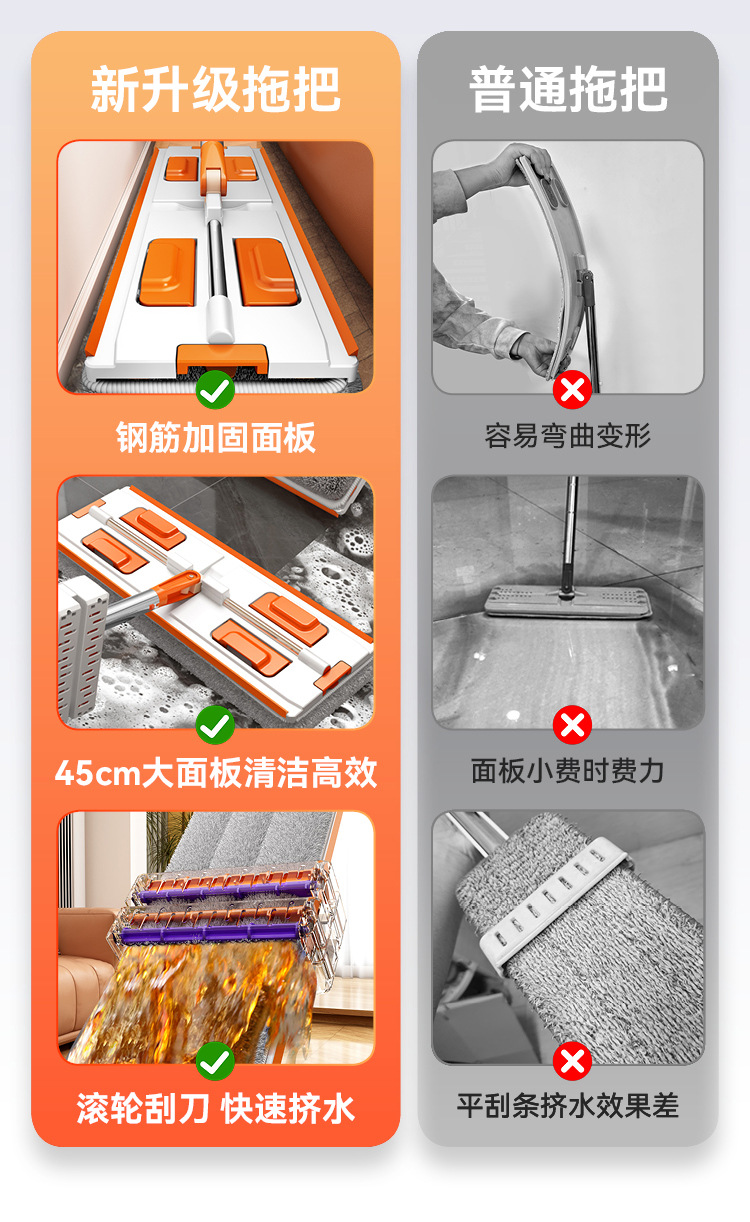 新升级拖把

钢筋加固面板

45cm大面板清洁高效

滚轮刮刀 快速挤水

普通拖把

容易弯曲变形

面板小费时费力

平刮条挤水效果差