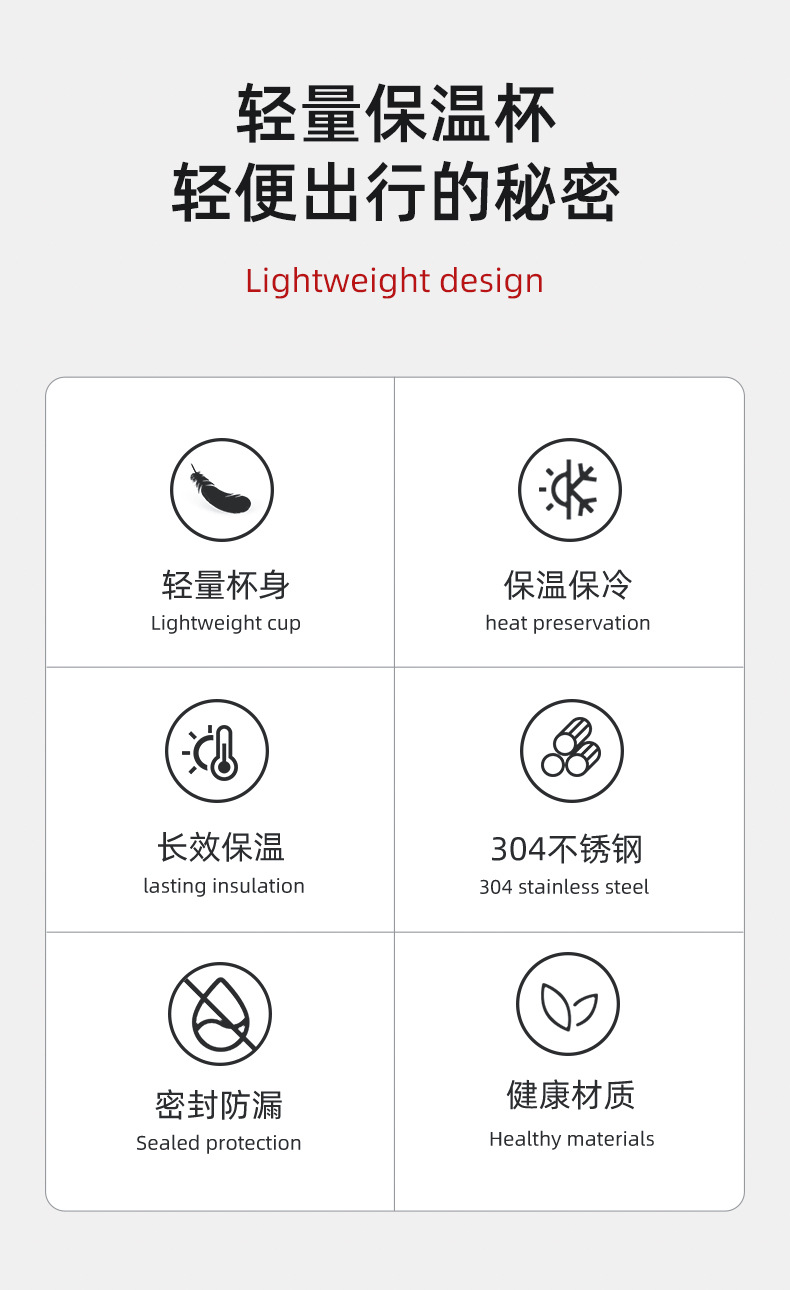 轻量保温杯
轻便出行的秘密

Lightweight design

轻量杯身
Lightweight cup

保温保冷
heat preservation

长效保温
lasting insulation

304不锈钢
304 stainless steel

密封防漏
Sealed protection

健康材质
Healthy materials