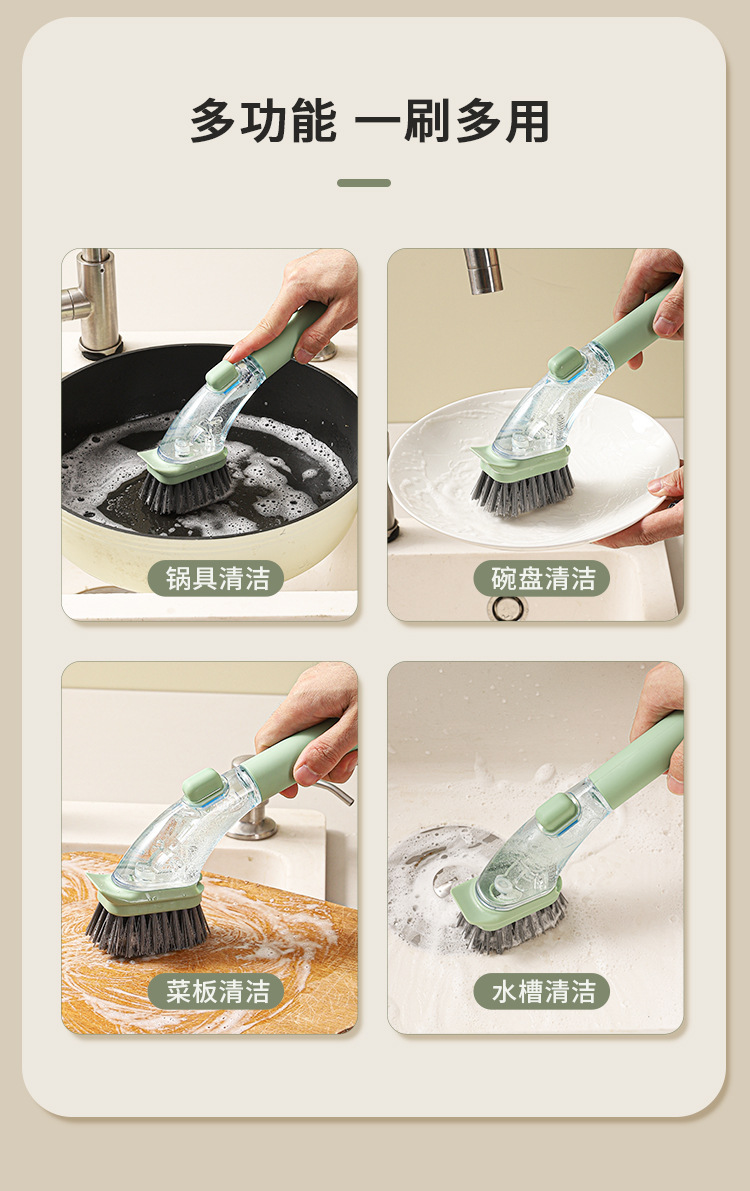 多功能 一刷多用

锅具清洁

碗盘清洁

菜板清洁

水槽清洁