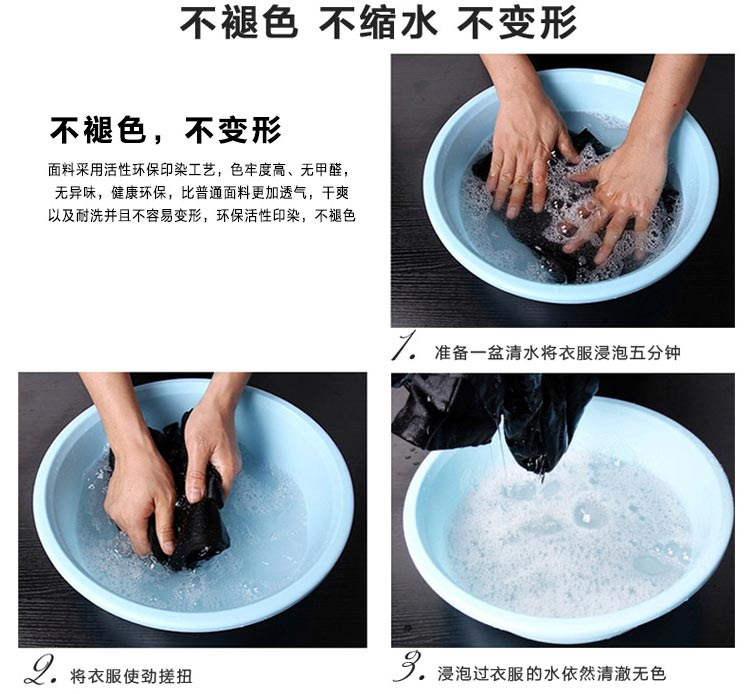 不褪色 不缩水 不变形

不褪色，不变形

面料采用活性环保印染工艺，色牢度高、无甲醛，无异味，健康环保，比普通面料更加透气，干爽以及耐洗并且不容易变形，环保活性印染，不褪色

1. 准备一盆清水将衣服浸泡五分钟

2. 将衣服使劲搓扭

3. 浸泡过衣服的水依然清澈无色