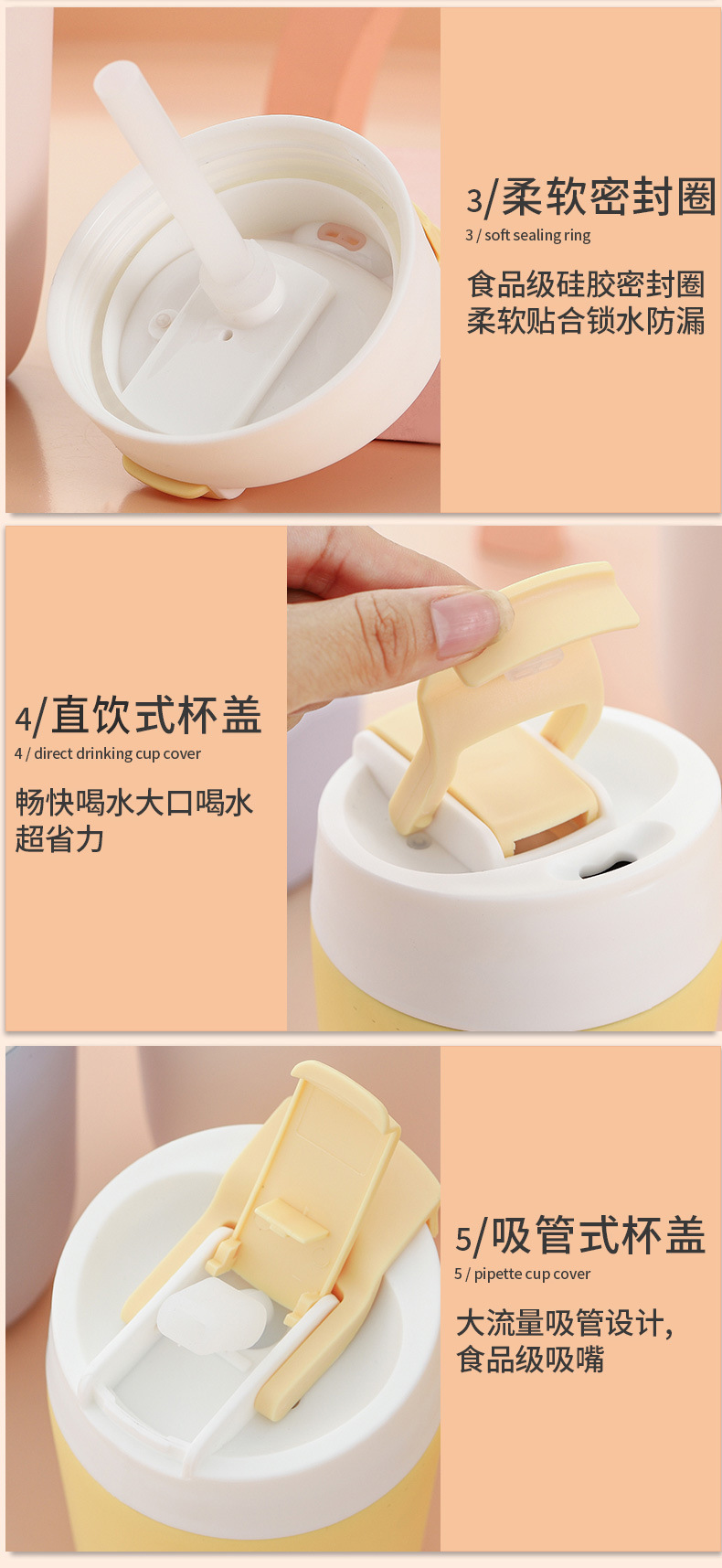 3/柔软密封圈
3 / soft sealing ring

食品级硅胶密封圈
柔软贴合锁水防漏

4/直饮式杯盖
4 / direct drinking cup cover

畅快喝水大口喝水
超省力

5/吸管式杯盖
5 / pipette cup cover

大流量吸管设计，
食品级吸嘴