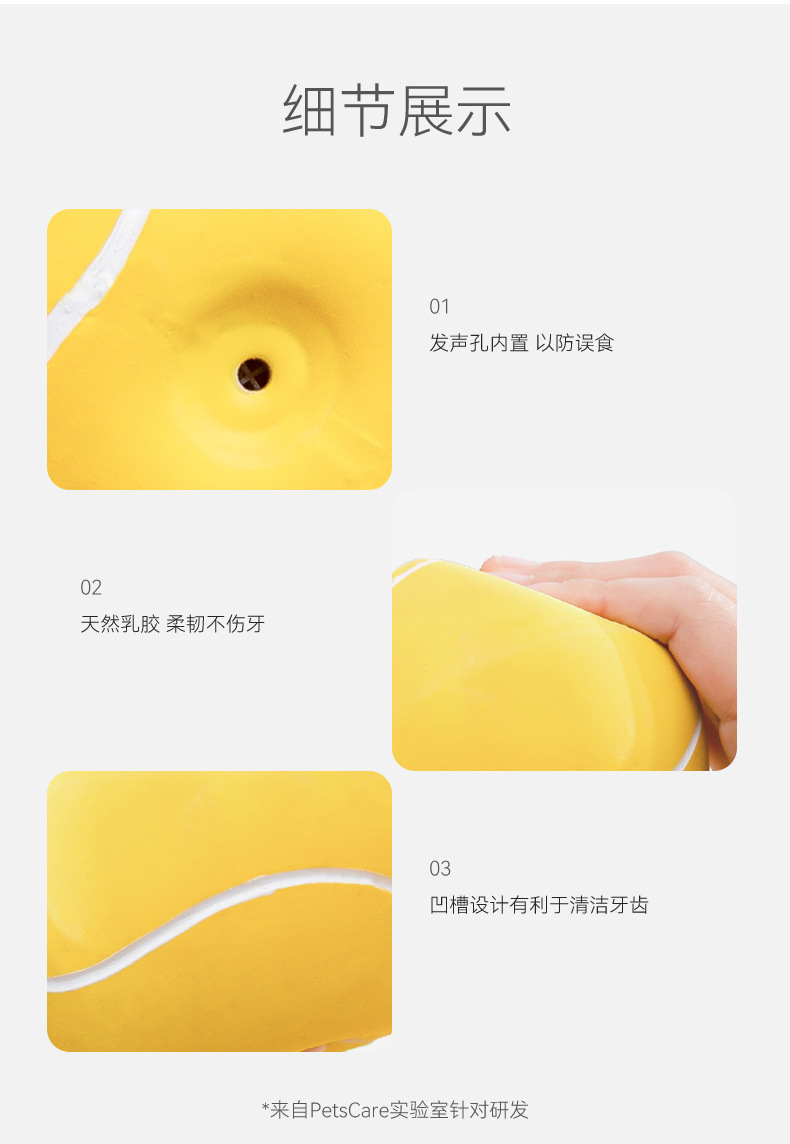 细节展示

01
发声孔内置 以防误食

02
天然乳胶 柔韧不伤牙

03
凹槽设计有利于清洁牙齿

*来自PetsCare实验室针对研发