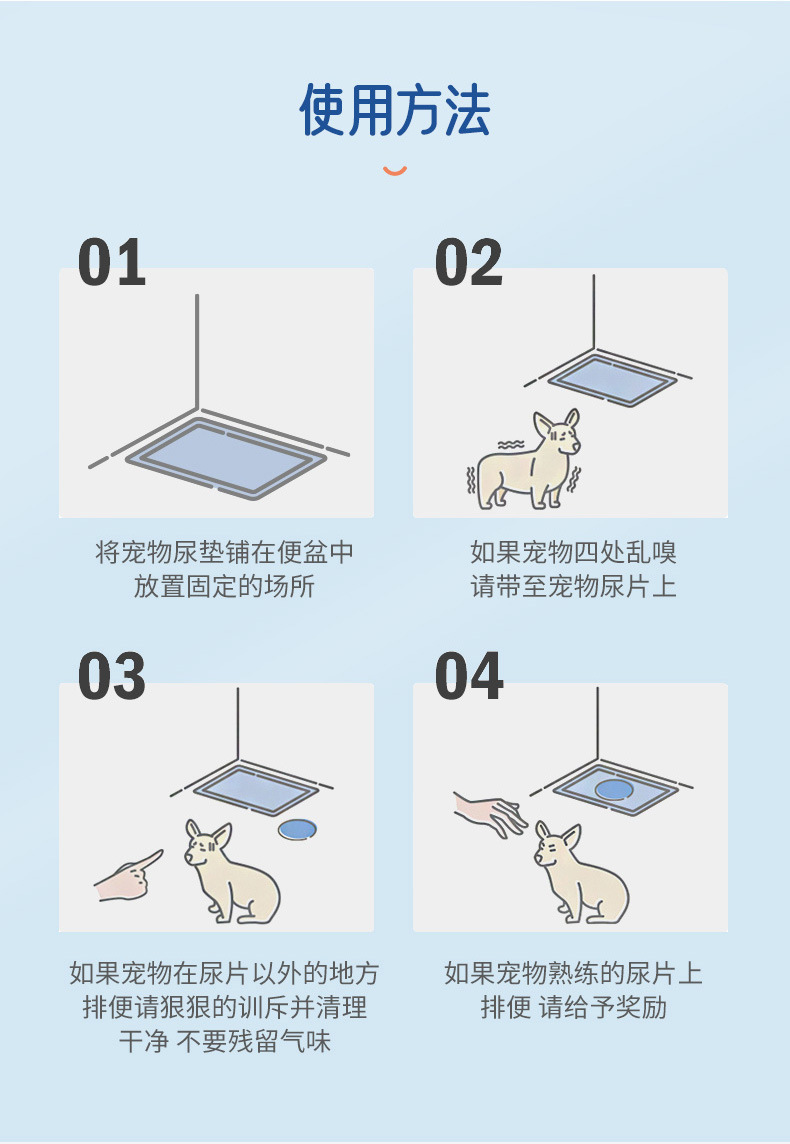 使用方法

01

将宠物尿垫铺在便盆中
放置固定的场所

02

如果宠物四处乱嗅
请带至宠物尿片上

03

如果宠物在尿片以外的地方
排便请狠狠的训斥并清理
干净 不要残留气味

04

如果宠物熟练的尿片上
排便 请给予奖励