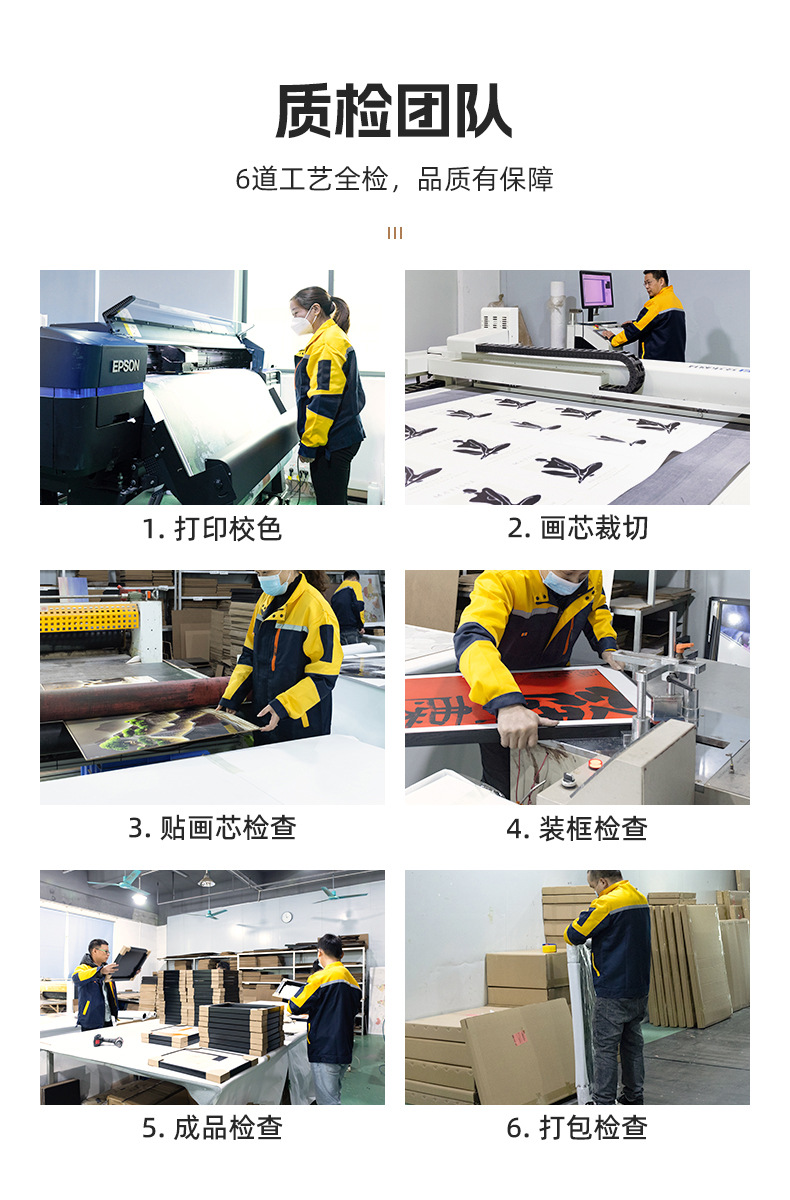 质检团队

6道工艺全检，品质有保障

EPSON

1. 打印校色

2. 画芯裁切

3. 贴画芯检查

4. 装框检查

5. 成品检查

6. 打包检查