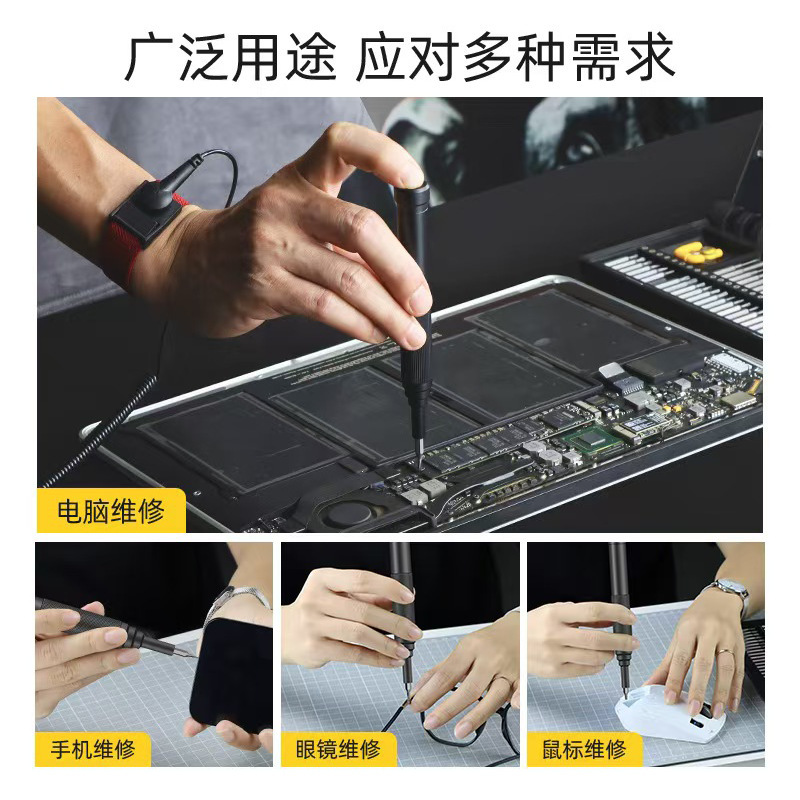 广泛用途 应对多种需求

电脑维修

手机维修

眼镜维修

鼠标维修