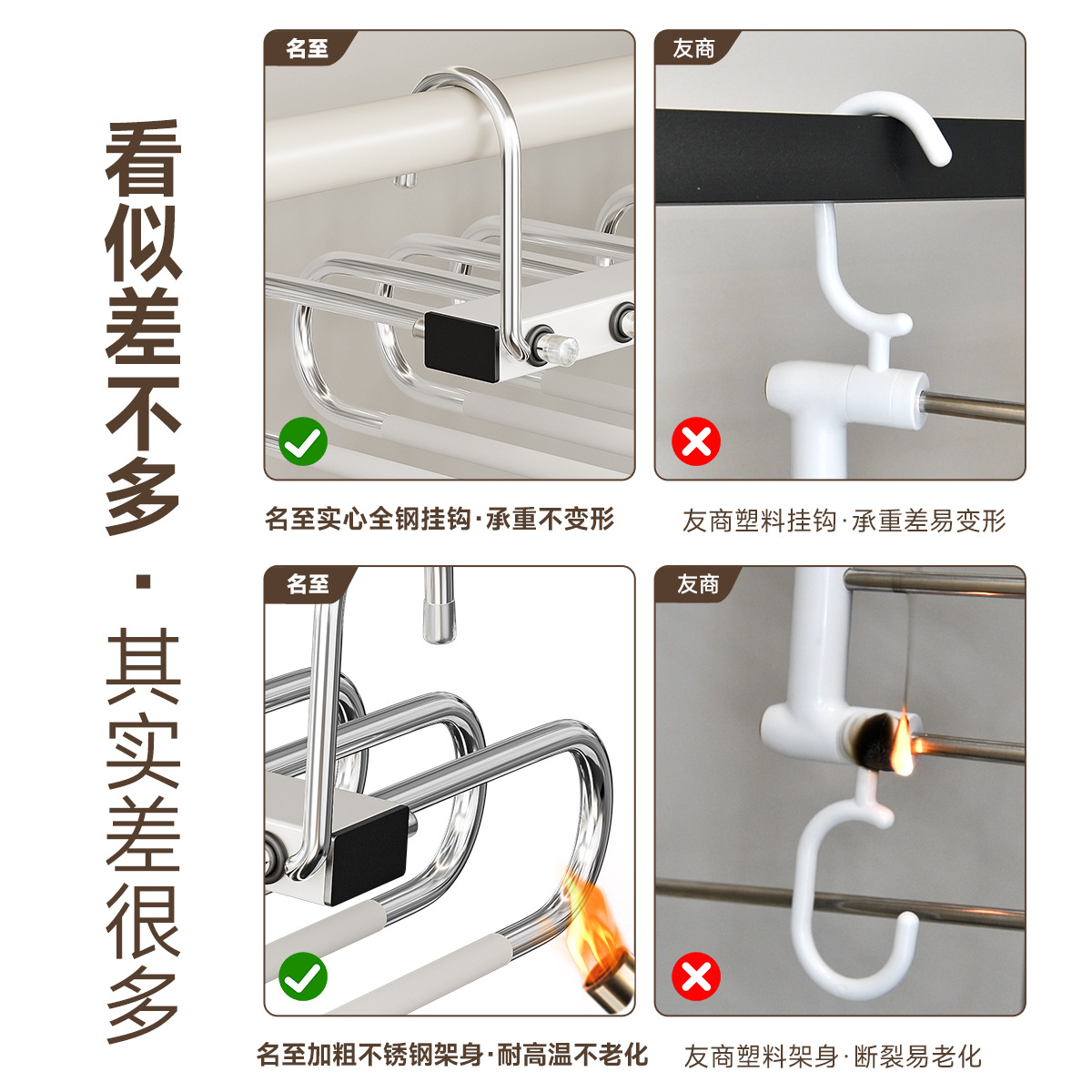 看似差不多·其实差很多

名至

友商

名至实心全钢挂钩·承重不变形

友商塑料挂钩·承重差易变形

名至

友商

名至加粗不锈钢架身·耐高温不老化

友商塑料架身·断裂易老化