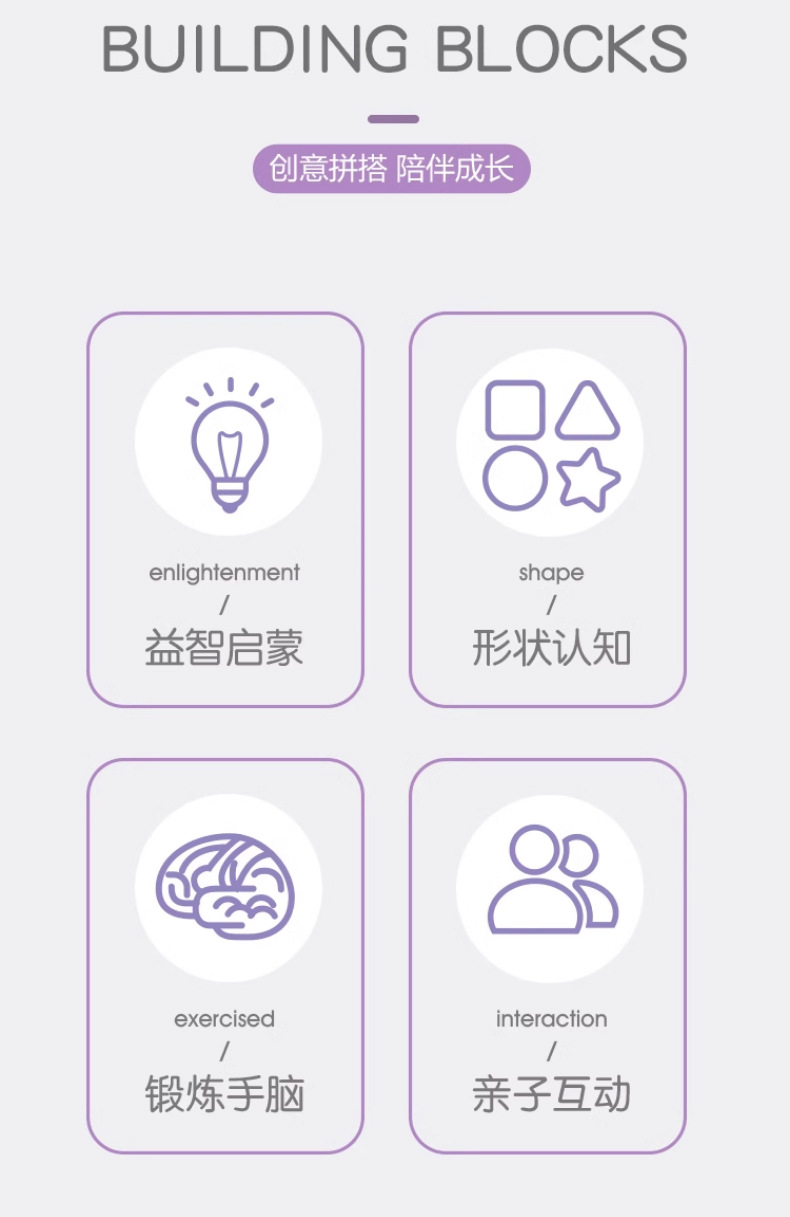 BUILDING BLOCKS

创意拼搭 陪伴成长

enlightenment
/
益智启蒙

shape
/
形状认知

exercised
/
锻炼手脑

interaction
/
亲子互动