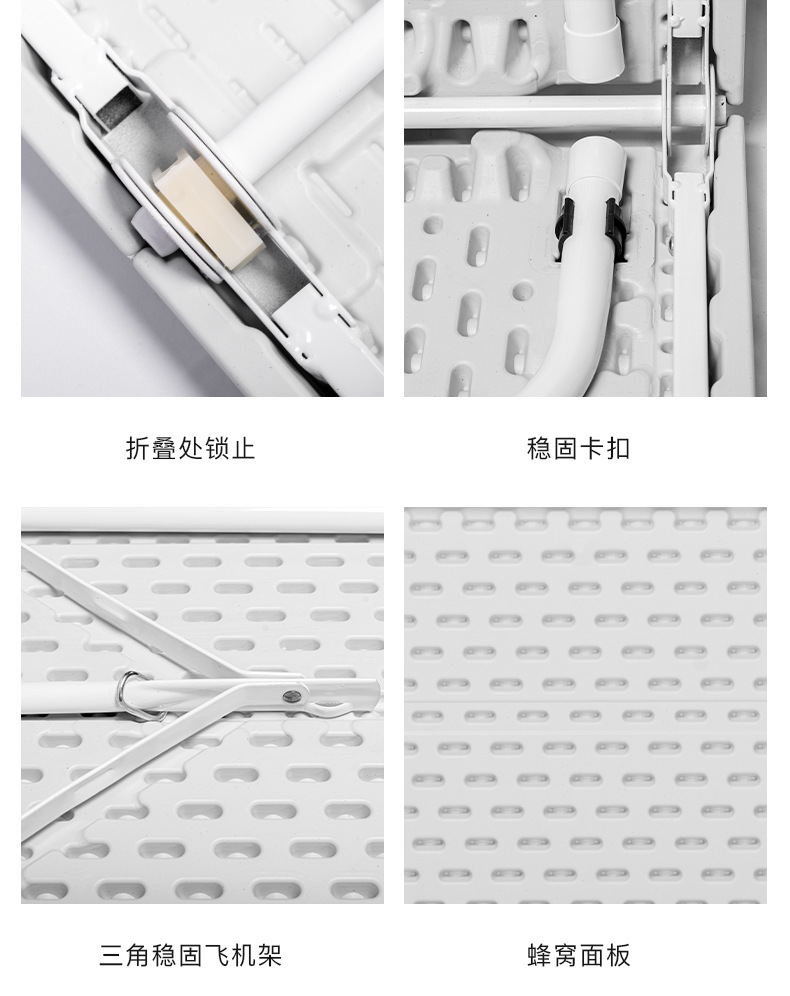 折叠处锁止

稳固卡扣

三角稳固飞机架

蜂窝面板