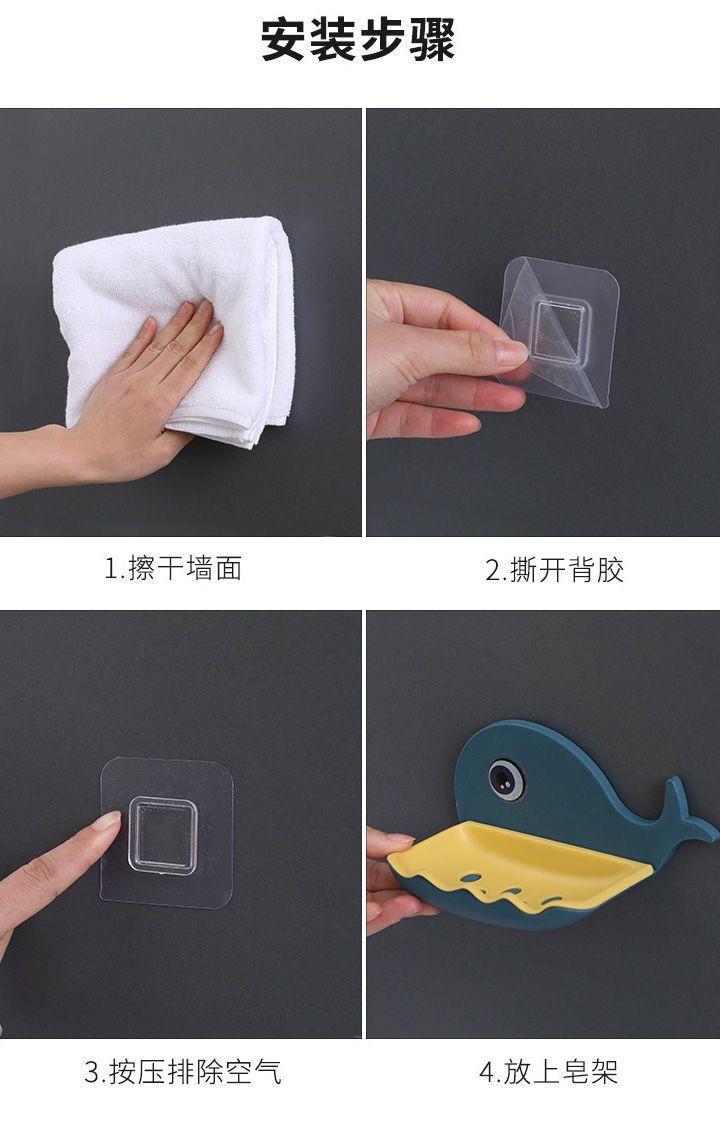 安装步骤

1.擦干墙面

2.撕开背胶

3.按压排除空气

4.放上皂架