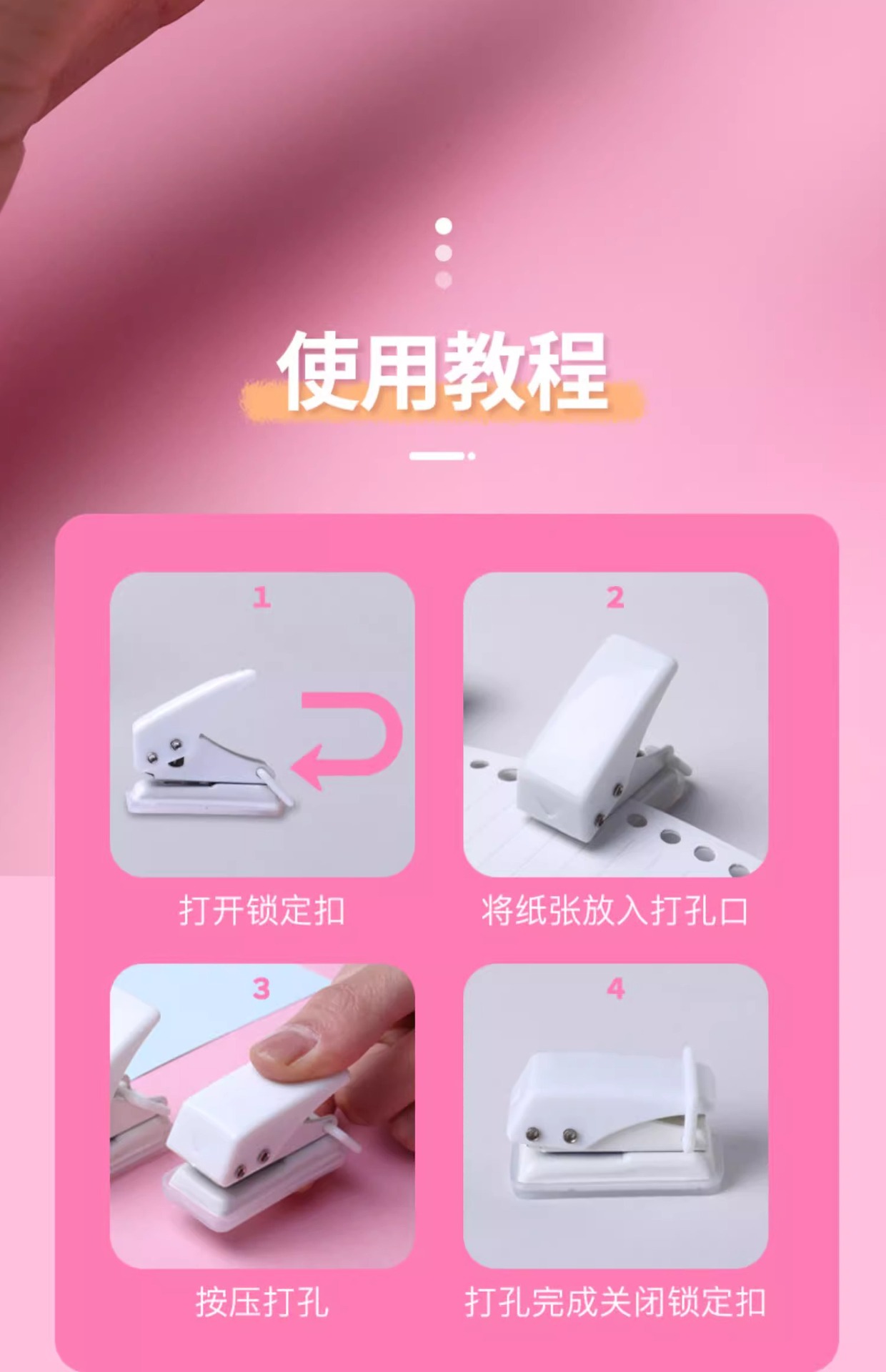 使用教程

1
打开锁定扣

2
将纸张放入打孔口

3
按压打孔

4
打孔完成关闭锁定扣