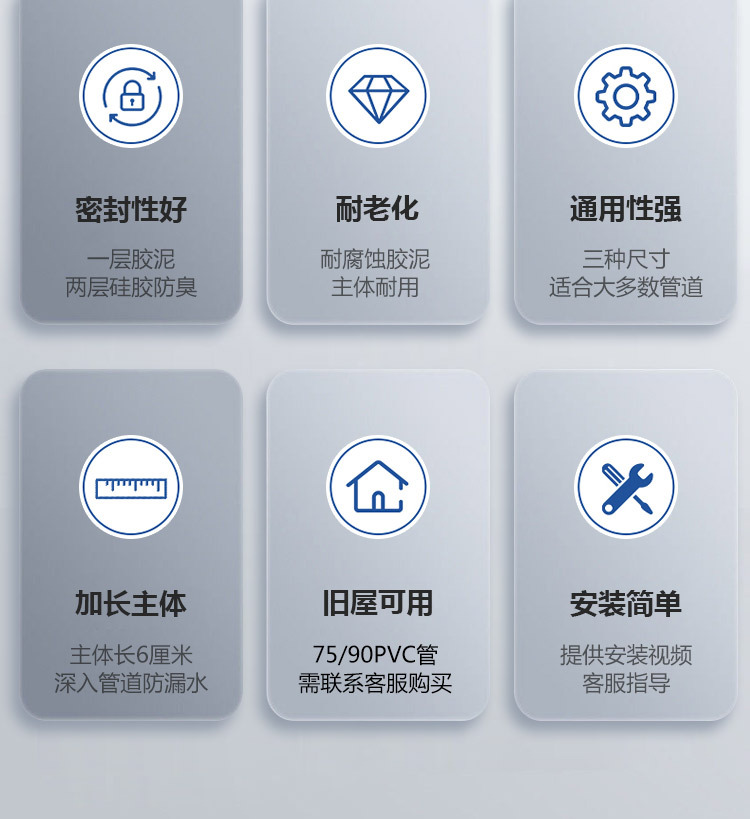 密封性好

一层胶泥
两层硅胶防臭

耐老化

耐腐蚀胶泥
主体耐用

通用性强

三种尺寸
适合大多数管道

加长主体

主体长6厘米
深入管道防漏水

旧屋可用

75/90PVC管
需联系客服购买

安装简单

提供安装视频
客服指导