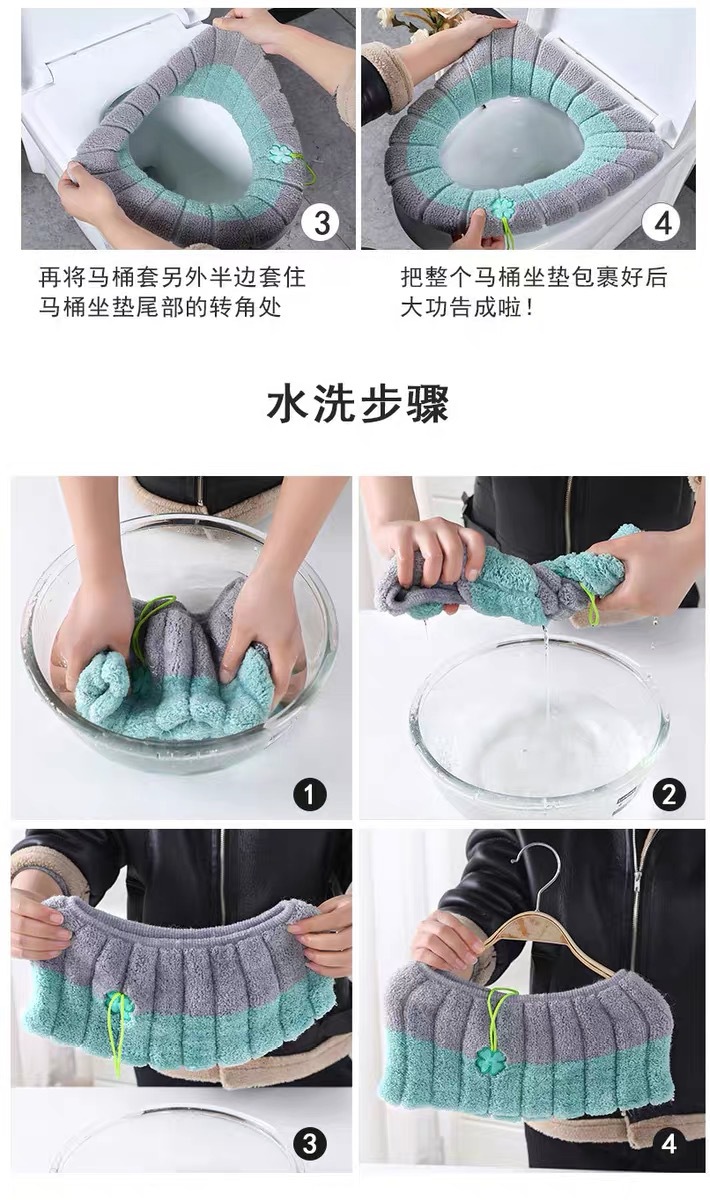 3

4

再将马桶套另外半边套住马桶坐垫尾部的转角处

把整个马桶坐垫包裹好后大功告成啦！

水洗步骤

1

2

3

4