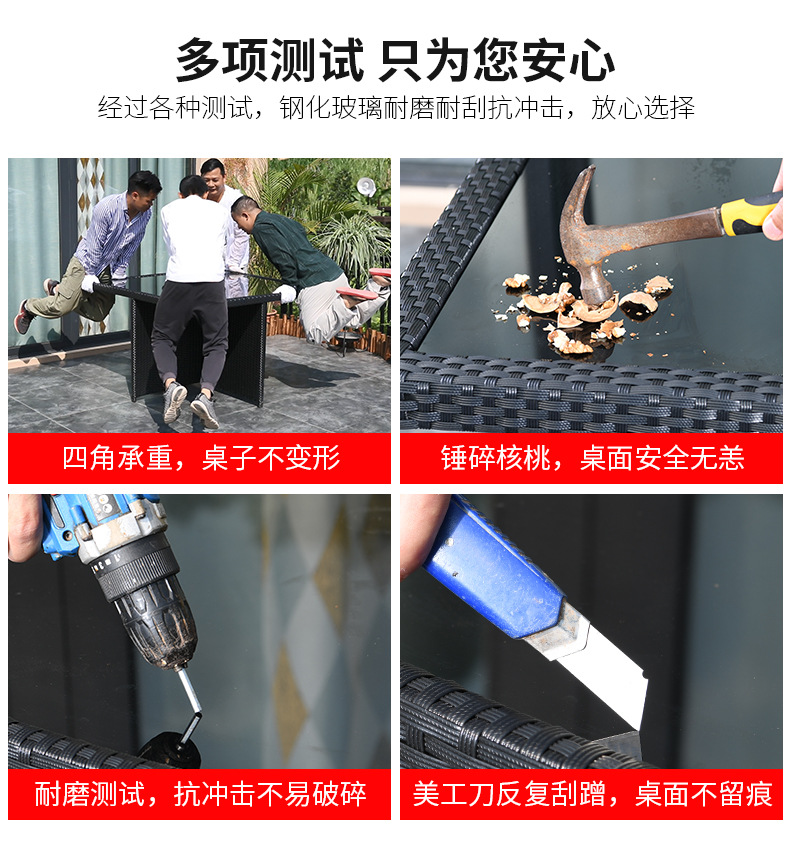 多项测试 只为您安心

经过各种测试，钢化玻璃耐磨耐刮抗冲击，放心选择

四角承重，桌子不变形

锤碎核桃，桌面安全无恙

耐磨测试，抗冲击不易破碎

美工刀反复刮蹭，桌面不留痕