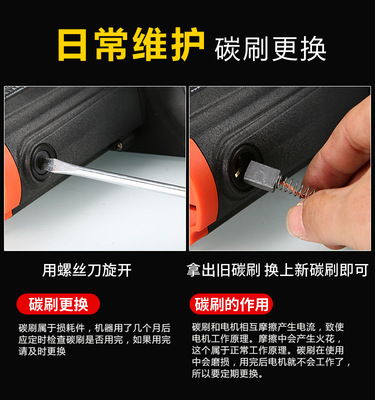 日常维护 碳刷更换

用螺丝刀旋开

拿出旧碳刷 换上新碳刷即可

碳刷更换

碳刷属于损耗件，机器用了几个月后应定时检查碳刷是否用完，如果用完请及时更换

碳刷的作用

碳刷和电机相互摩擦产生电流，致使电机工作原理。摩擦中会产生火花，这个属于正常工作原理。碳刷在使用中会磨损，用完后电机就不会工作了，所以要定期更换。