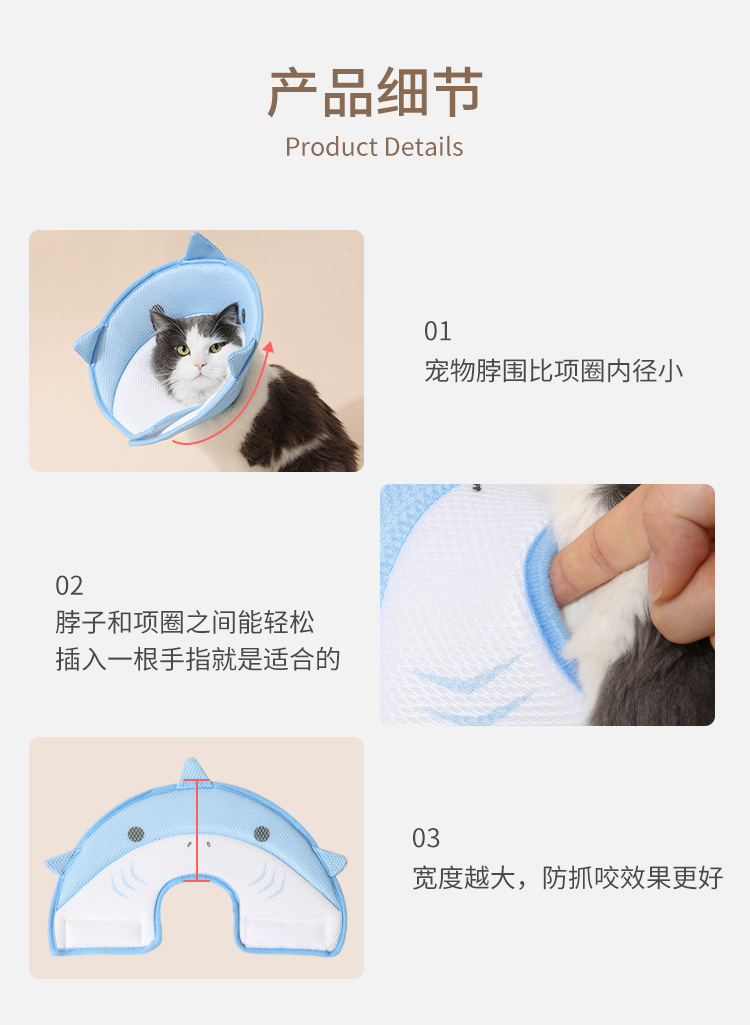 产品细节
Product Details

01
宠物脖围比项圈内径小

02
脖子和项圈之间能轻松插入一根手指就是适合的

03
宽度越大，防抓咬效果更好