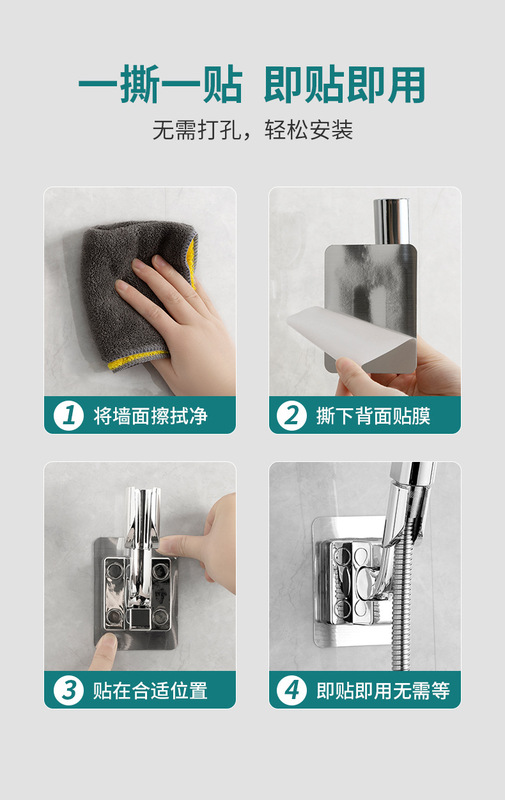 一撕一贴 即贴即用

无需打孔，轻松安装

1 将墙面擦拭净

2 撕下背面贴膜

3 贴在合适位置

4 即贴即用无需等