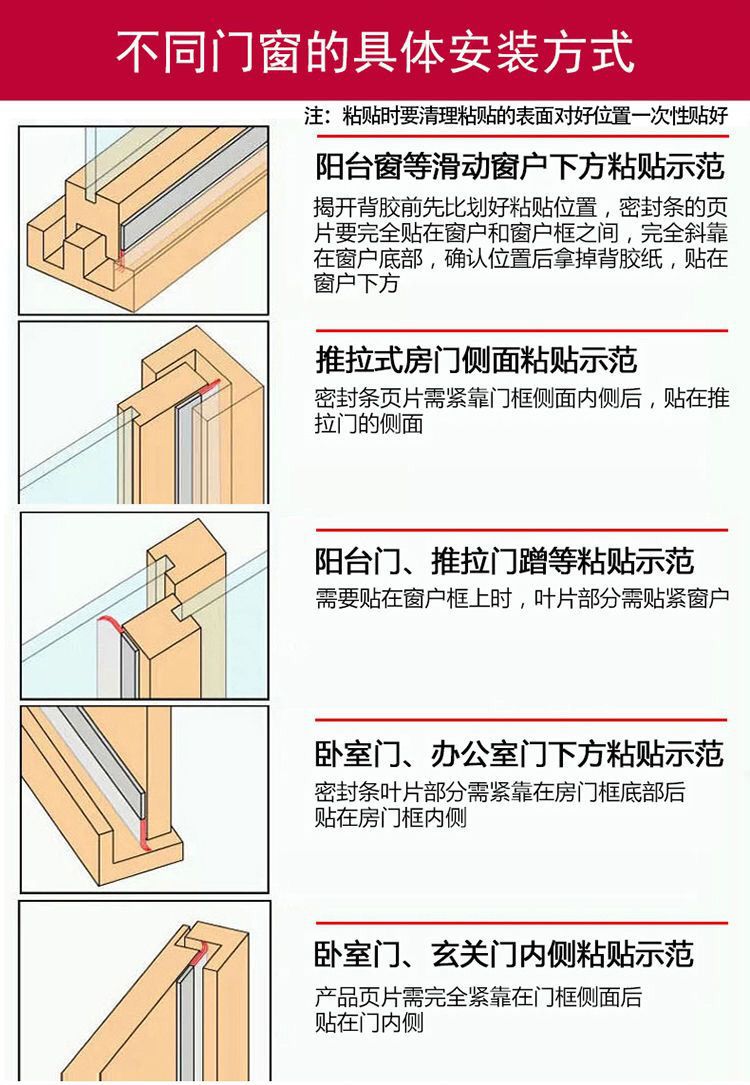 不同门窗的具体安装方式

注：粘贴时要清理粘贴的表面对好位置一次性贴好

阳台窗等滑动窗户下方粘贴示范

揭开背胶前先比划好粘贴位置，密封条的页片要完全贴在窗户和窗户框之间，完全斜靠在窗户底部，确认位置后拿掉背胶纸，贴在窗户下方

推拉式房门侧面粘贴示范

密封条页片需紧靠门框侧面内侧后，贴在推拉门的侧面

阳台门、推拉门蹭等粘贴示范

需要贴在窗户框上时，叶片部分需贴紧窗户

卧室门、办公室门下方粘贴示范

密封条叶片部分需紧靠在房门框底部后贴在房门框内侧

卧室门、玄关门内侧粘贴示范

产品页片需完全紧靠在门框侧面后贴在门内侧