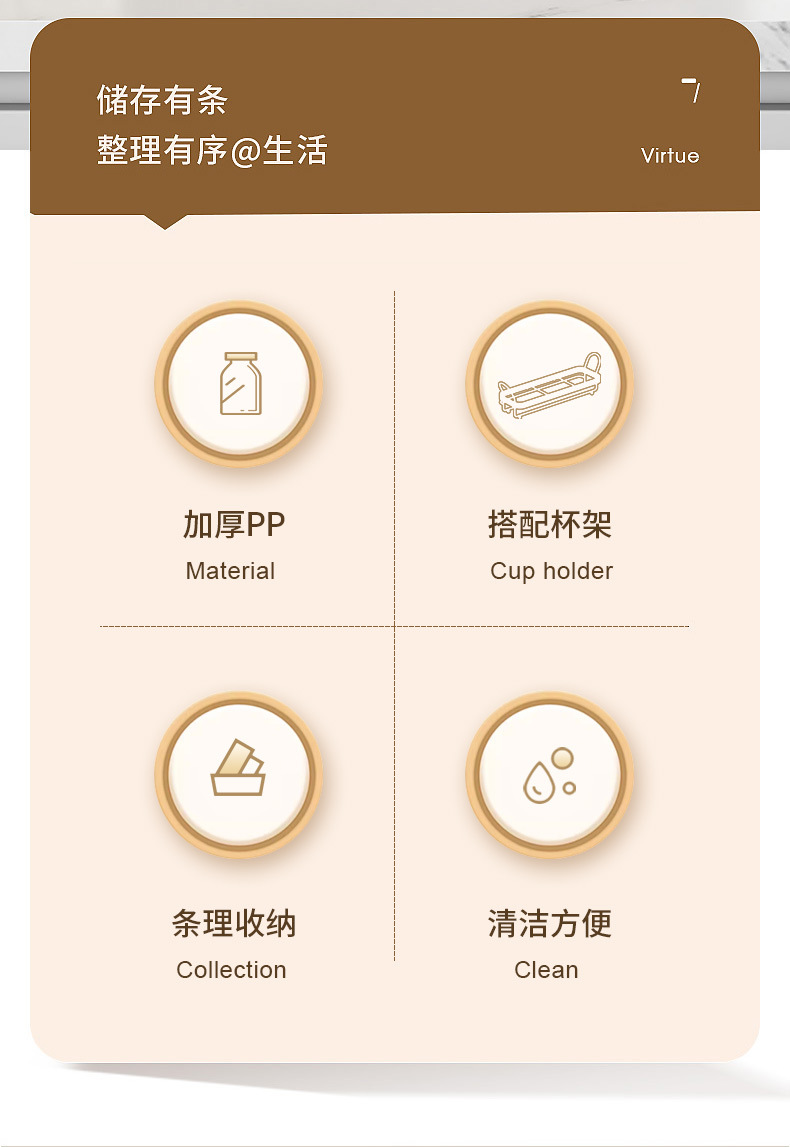 储存有条
整理有序@生活

7
Virtue

加厚PP
Material

搭配杯架
Cup holder

条理收纳
Collection

清洁方便
Clean