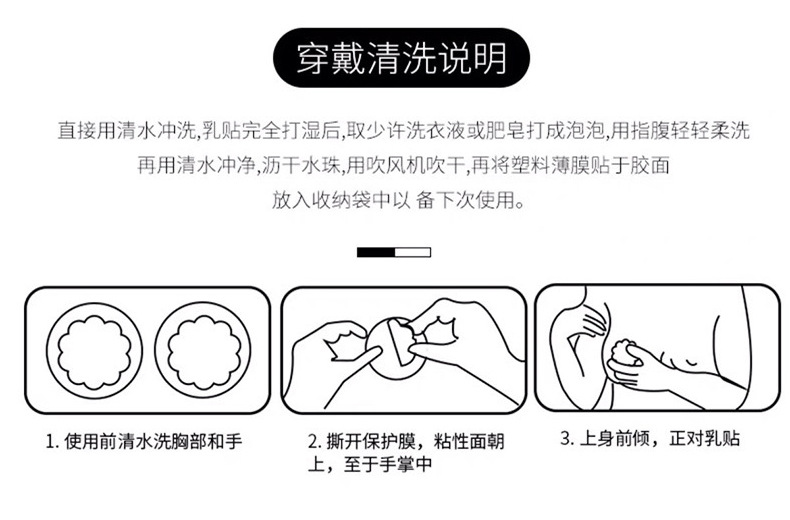 穿戴清洗说明

直接用清水冲洗,乳贴完全打湿后,取少许洗衣液或肥皂打成泡泡,用指腹轻轻柔洗
再用清水冲净,沥干水珠,用吹风机吹干,再将塑料薄膜贴于胶面
放入收纳袋中以 备下次使用。

1. 使用前清水洗胸部和手

2. 撕开保护膜，粘性面朝上，至于手掌中

3. 上身前倾，正对乳贴