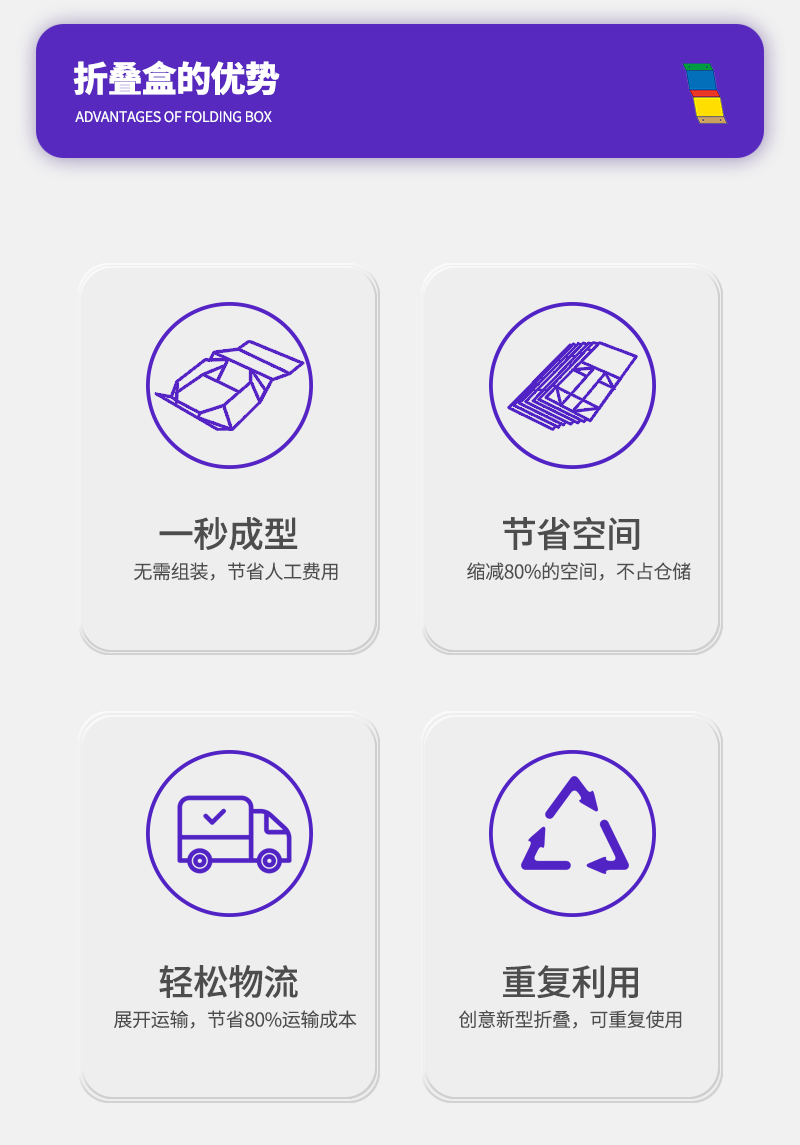 折叠盒的优势
ADVANTAGES OF FOLDING BOX

一秒成型
无需组装，节省人工费用

节省空间
缩减80%的空间，不占仓储

轻松物流
展开运输，节省80%运输成本

重复利用
创意新型折叠，可重复使用