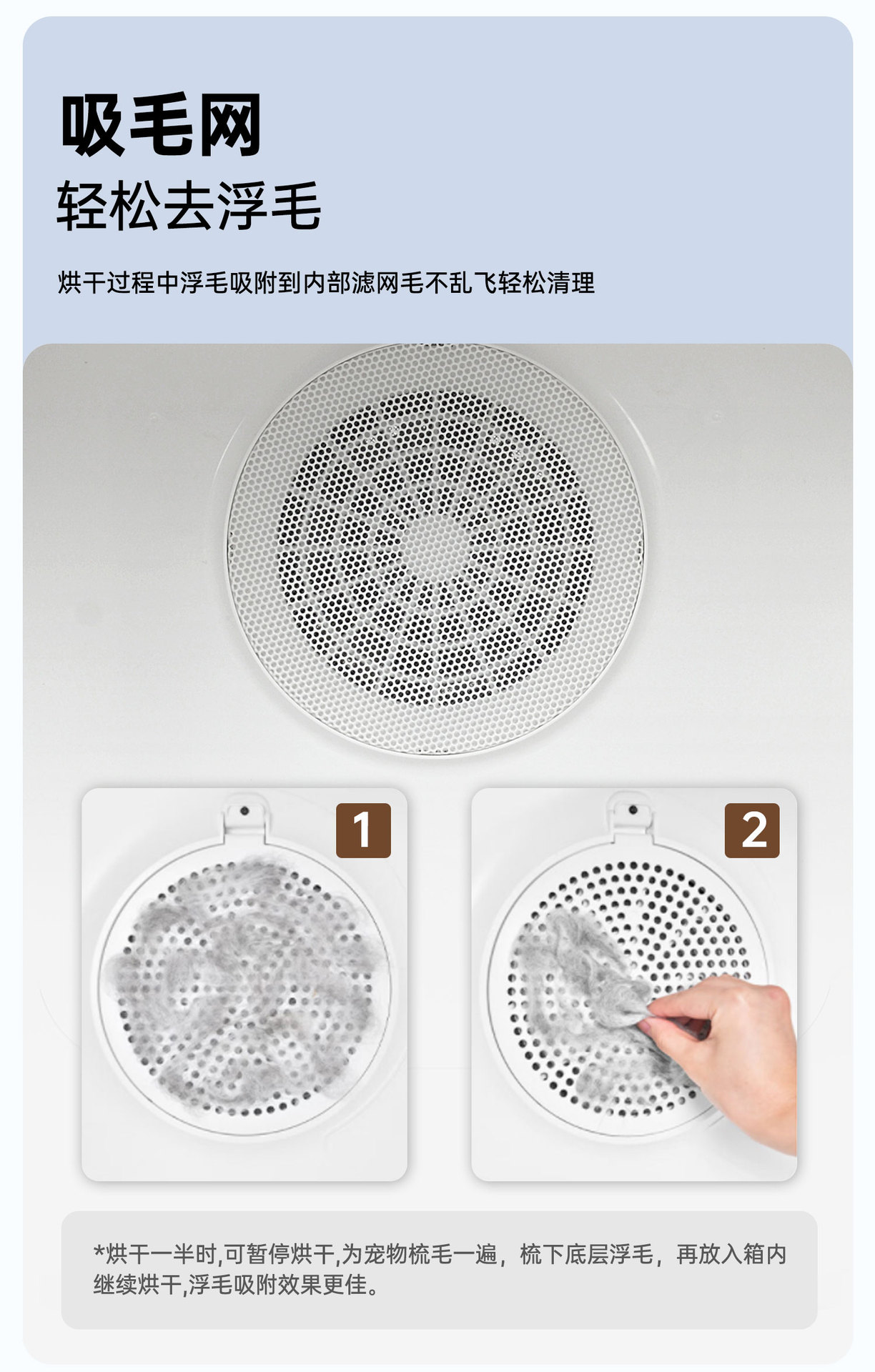 吸毛网
轻松去浮毛

烘干过程中浮毛吸附到内部滤网毛不乱飞轻松清理

1

2

*烘干一半时,可暂停烘干,为宠物梳毛一遍，梳下底层浮毛，再放入箱内继续烘干,浮毛吸附效果更佳。